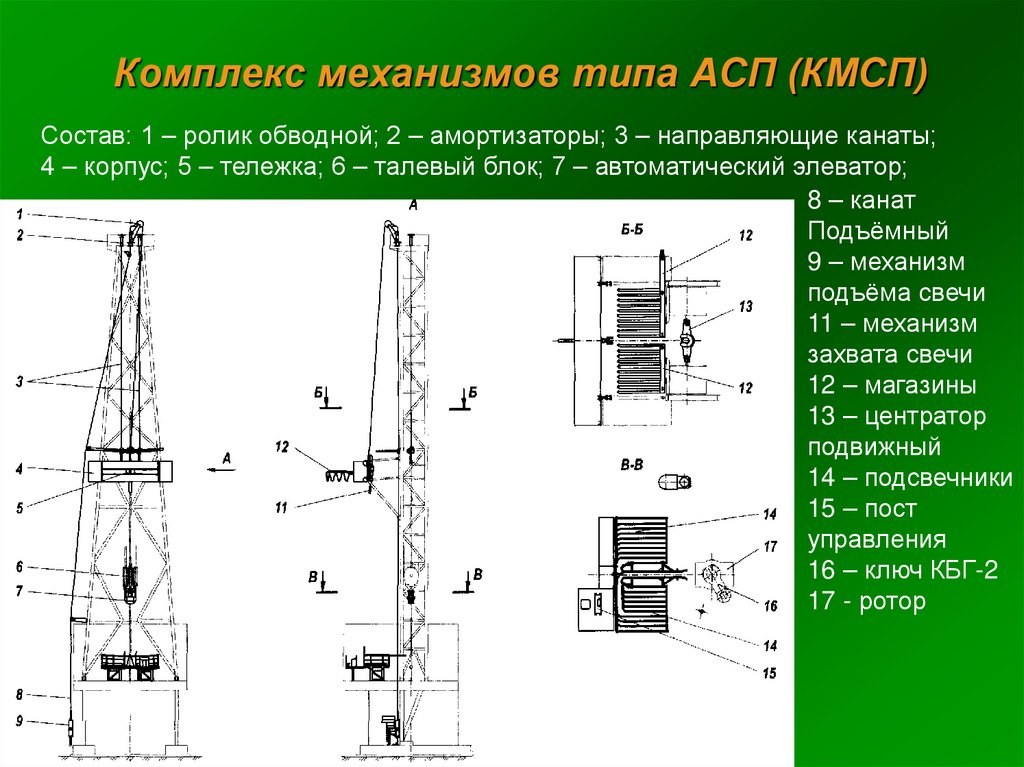 Комплекс механизмов типа АСП (КМСП)

Состав: 1 – ролик обводной; 2 – амортизаторы; 3 – направляющие канаты; 4 – корпус; 5 – тележка; 6 – талевый блок; 7 – автоматический элеватор;

8 – канат Подъёмный
9 – механизм подъёма свечи
11 – механизм захвата свечи
12 – магазины
13 – центратор подвижный
14 – подсвечники
15 – пост управления
16 – ключ КБГ-2
17 - ротор

1
2
3
4
5
6
7
8
9
А
А
Б
Б
12
11
В
В
Б-Б
12
13
12
В-В
14
17
16
14
15