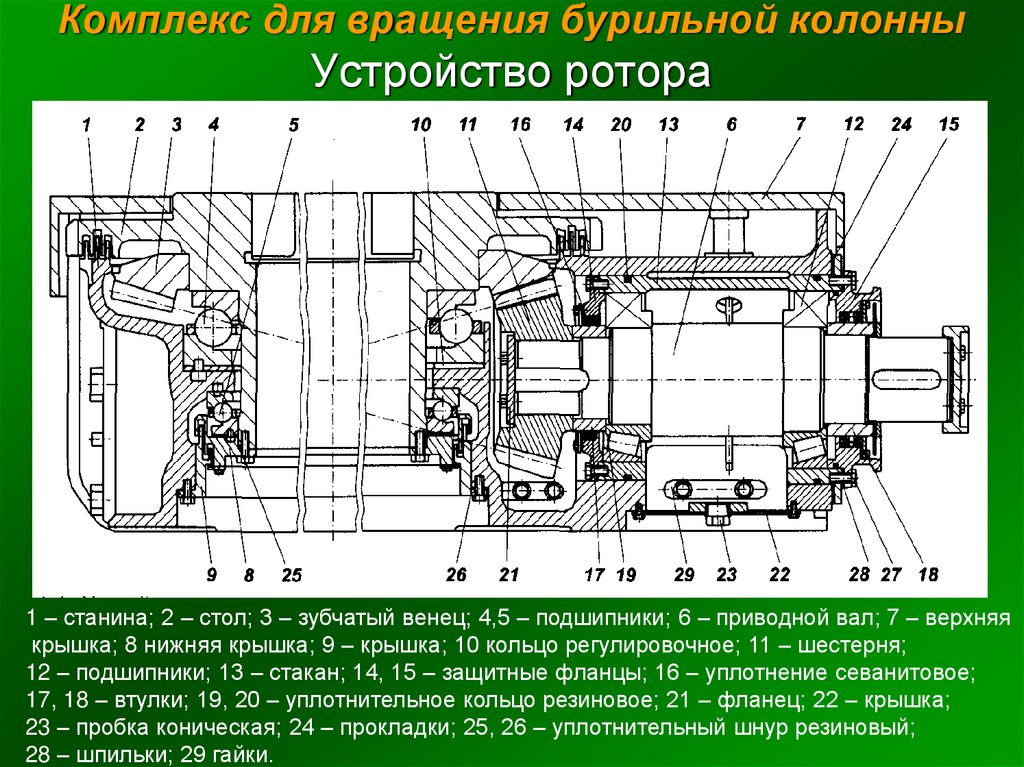 Комплекс для вращения бурильной колонны
Устройство ротора

1 2 3 4 5 10 11 16 14 20 13 6 7 12 24 15

9 8 25 26 21 17 19 29 23 22 28 27 18

1 – станина; 2 – стол; 3 – зубчатый венец; 4,5 – подшипники; 6 – приводной вал; 7 – верхняя крышка; 8 нижняя крышка; 9 – крышка; 10 кольцо регулировочное; 11 – шестерня; 12 – подшипники; 13 – стакан; 14, 15 – защитные фланцы; 16 – уплотнение севанитовое; 17, 18 – втулки; 19, 20 – уплотнительное кольцо резиновое; 21 – фланец; 22 – крышка; 23 – пробка коническая; 24 – прокладки; 25, 26 – уплотнительный шнур резиновый; 28 – шпильки; 29 гайки.