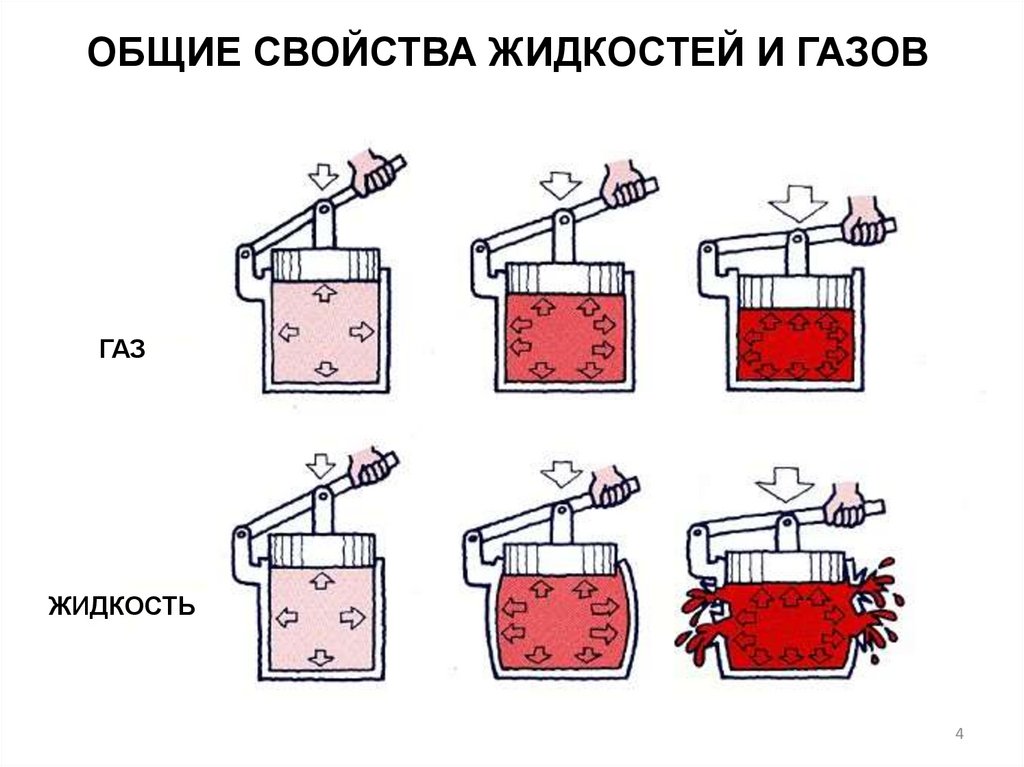 ОБЩИЕ СВОЙСТВА ЖИДКОСТЕЙ И ГАЗОВ

ГАЗ

ЖИДКОСТЬ

4