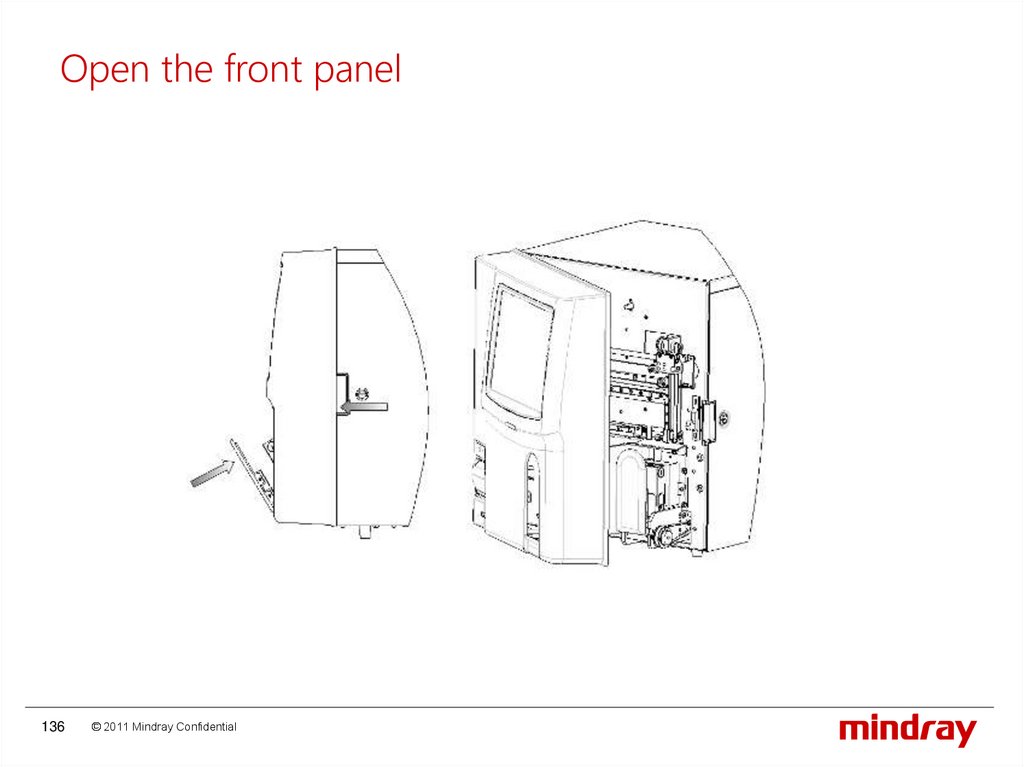 Open the front panel

136 © 2011 Mindray Confidential

mindray