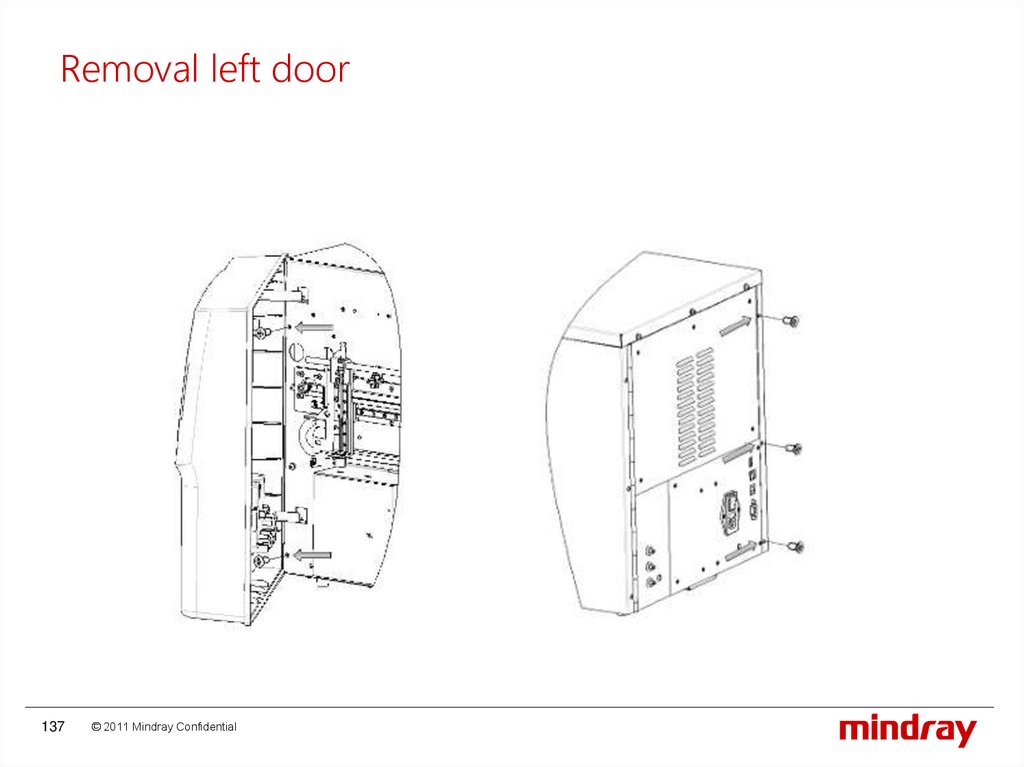 Removal left door

137 © 2011 Mindray Confidential

mindray