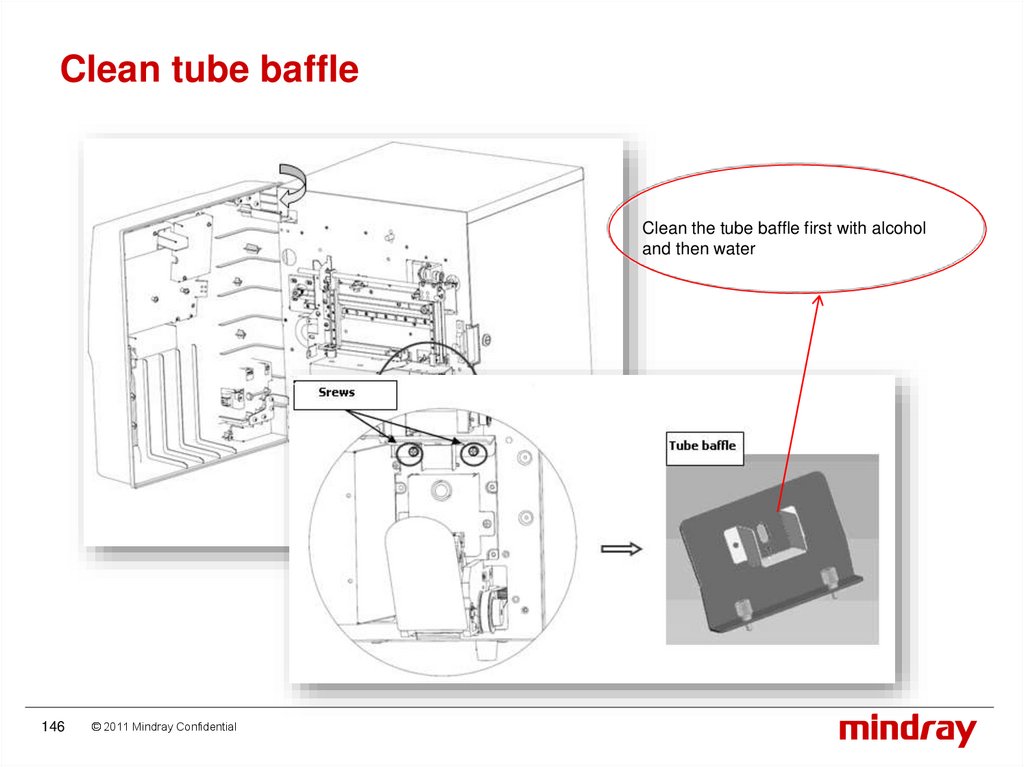 Clean tube baffle

Clean the tube baffle first with alcohol and then water

Srews

Tube baffle

146 © 2011 Mindray Confidential

mindray