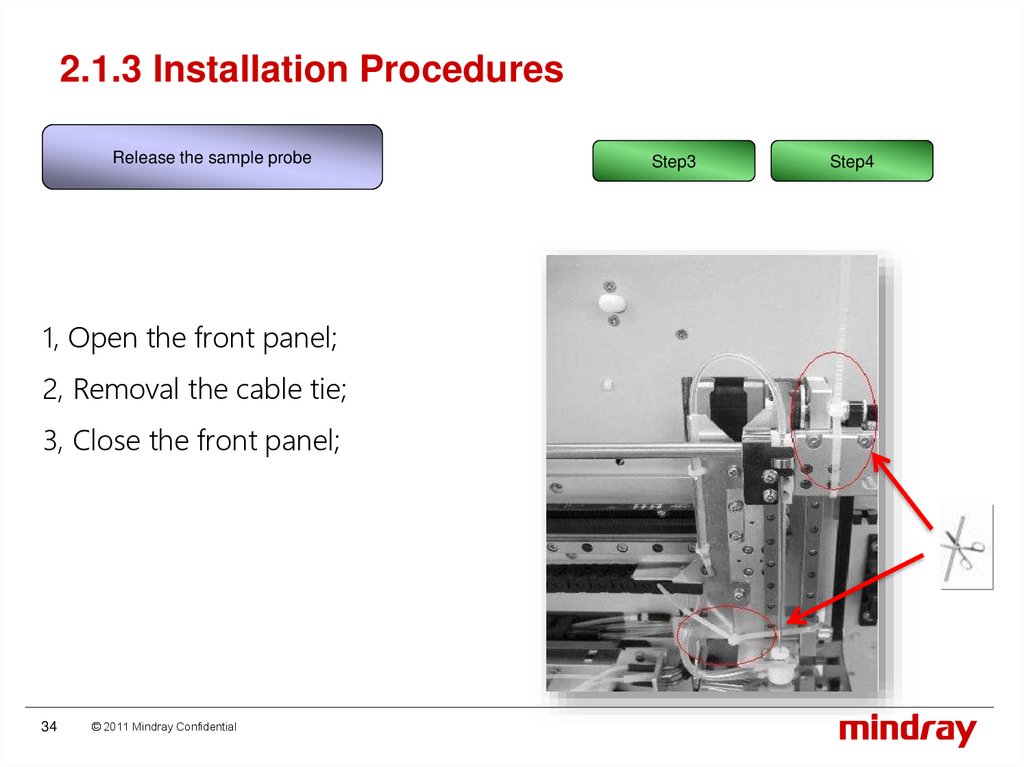 2.1.3 Installation Procedures

Release the sample probe

Step3

Step4

1, Open the front panel;

2, Removal the cable tie;

3, Close the front panel;

34

© 2011 Mindray Confidential

mindray