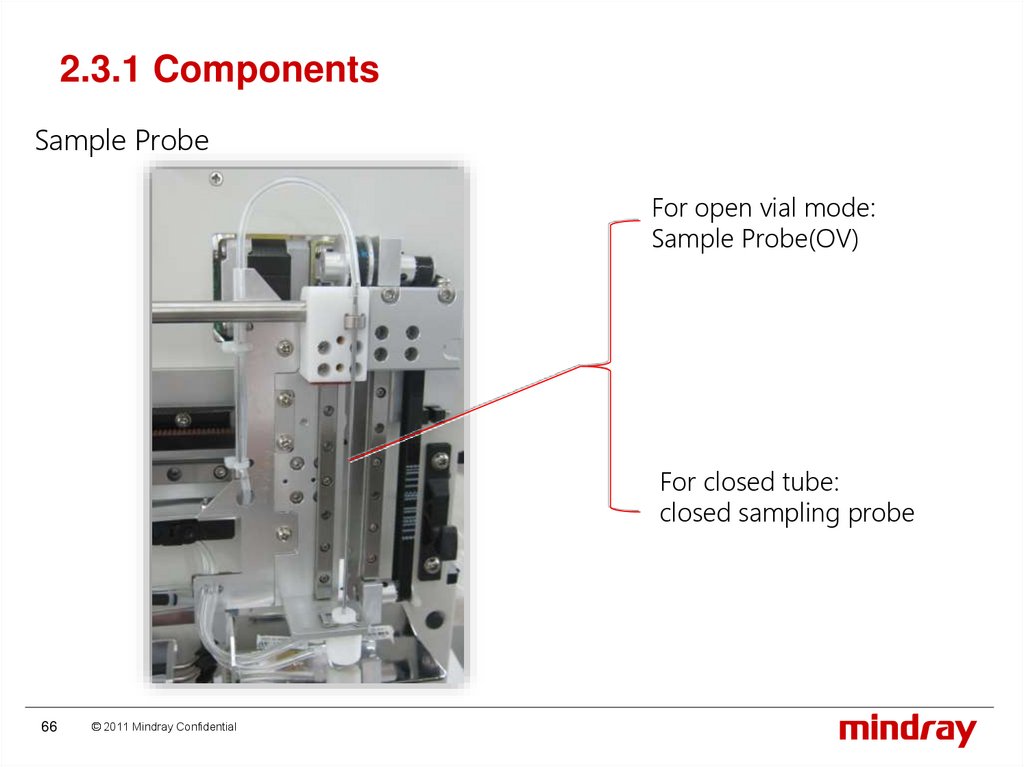 2.3.1 Components

Sample Probe

For open vial mode:
Sample Probe(OV)

For closed tube:
closed sampling probe

66 © 2011 Mindray Confidential

mindray