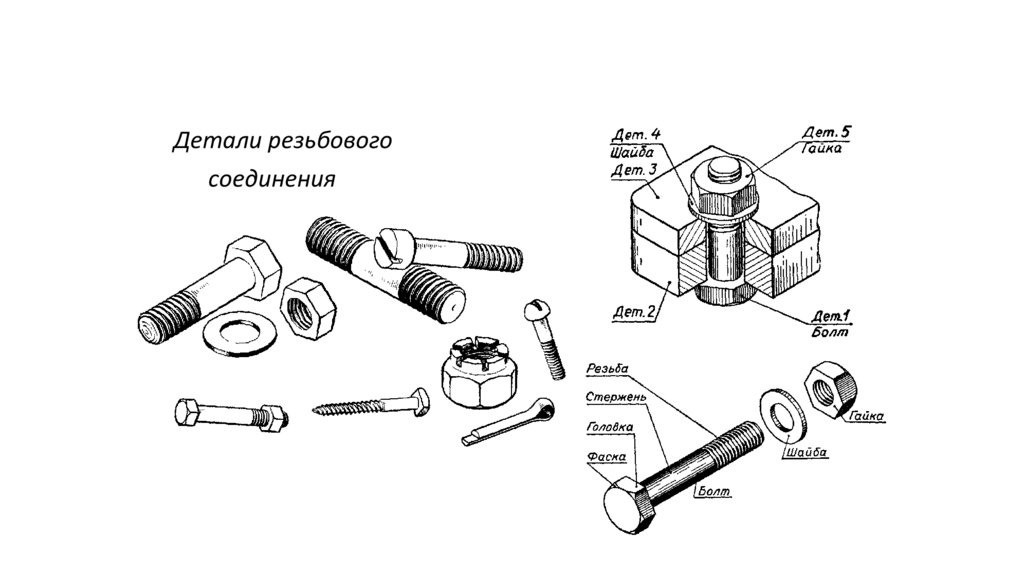 Детали резьбового соединения

Дет. 4
Шайба
Дет. 3
Дет. 5
Гайка
Дет. 2
Дет. 1
Болт

Резьба
Стержень
Головка
Фаска
Болт
Шайба
Гайка