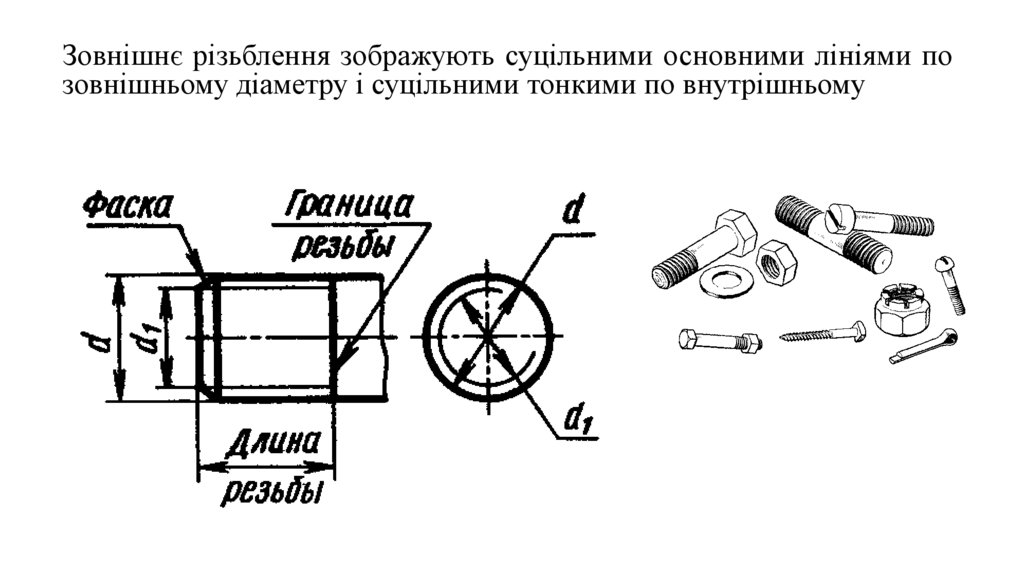 Зовнішнє різьблення зображують суцільними основними лініями по зовнішньому діаметру і суцільними тонкими по внутрішньому

Фаска

Граница резьбы

$d$

$d_1$

Длина резьбы

$d$

$d_1$