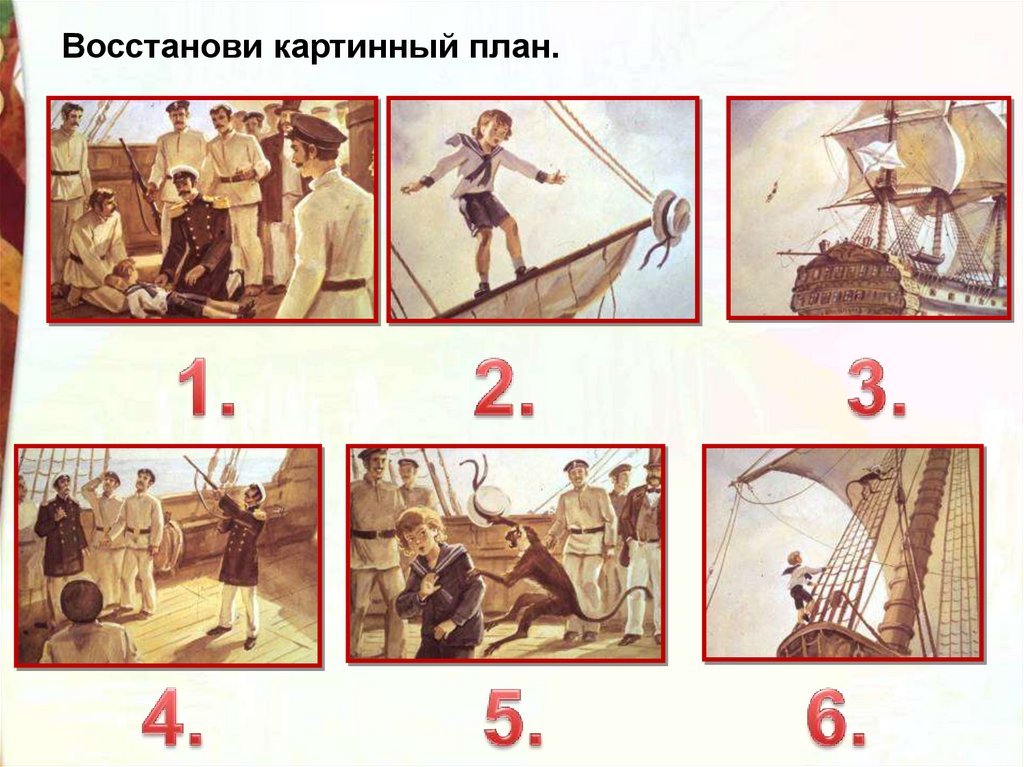 Восстанови картинный план.

1.

2.

3.

4.

5.

6.