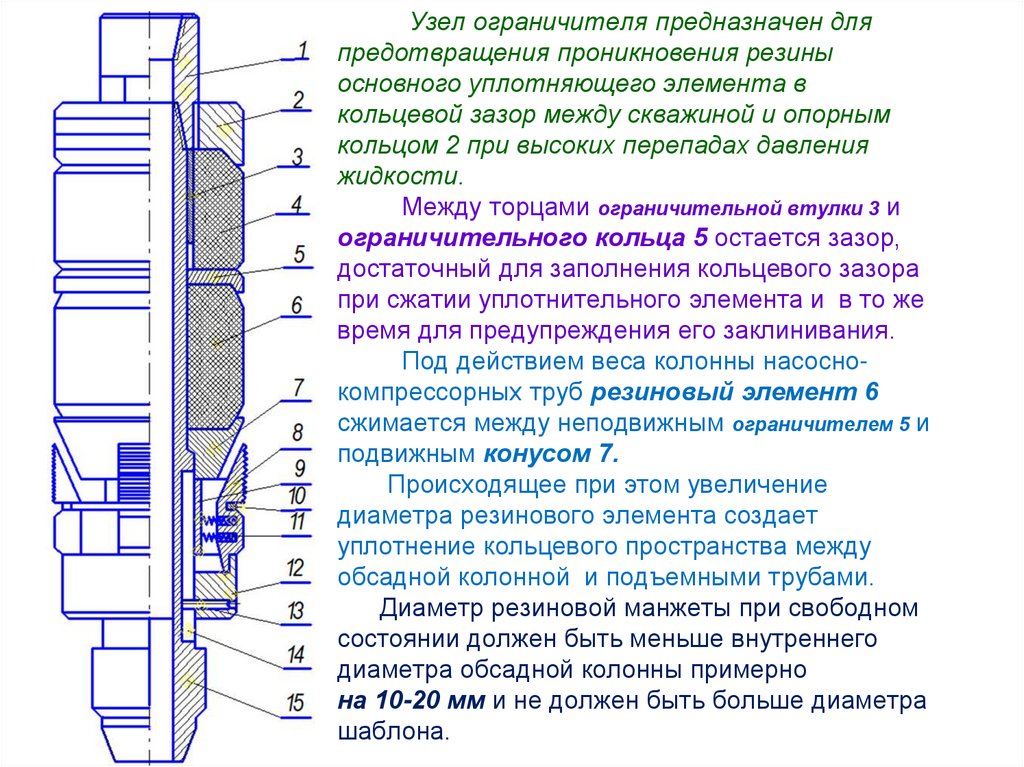 1
2
3
4
5
6
7
8
9
10
11
12
13
14
15

Узел ограничителя предназначен для предотвращения проникновения резины основного уплотняющего элемента в кольцевой зазор между скважиной и опорным кольцом 2 при высоких перепадах давления жидкости.

Между торцами ограничительной втулки 3 и ограничительного кольца 5 остается зазор, достаточный для заполнения кольцевого зазора при сжатии уплотнительного элемента и в то же время для предупреждения его заклинивания.

Под действием веса колонны насосно-компрессорных труб резиновый элемент 6 сжимается между неподвижным ограничителем 5 и подвижным конусом 7.

Происходящее при этом увеличение диаметра резинового элемента создает уплотнение кольцевого пространства между обсадной колонной и подъемными трубами.

Диаметр резиновой манжеты при свободном состоянии должен быть меньше внутреннего диаметра обсадной колонны примерно на 10-20 мм и не должен быть больше диаметра шаблона.