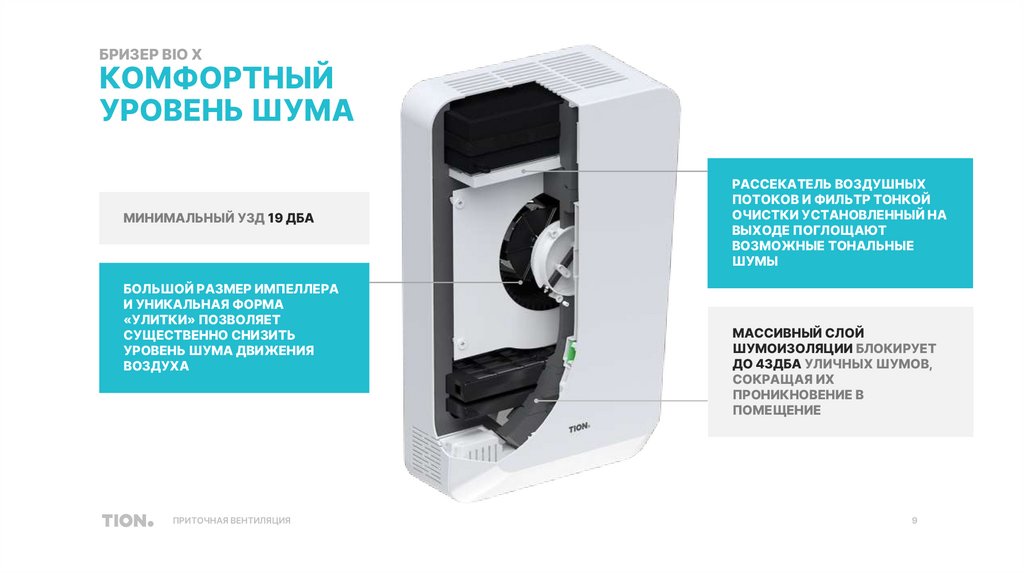 БРИЗЕР BIO X
КОМФОРТНЫЙ УРОВЕНЬ ШУМА

МИНИМАЛЬНЫЙ УЗД 19 ДБА

БОЛЬШОЙ РАЗМЕР ИМПЕЛЛЕРА И УНИКАЛЬНАЯ ФОРМА «УЛИТКИ» ПОЗВОЛЯЕТ СУЩЕСТВЕННО СНИЗИТЬ УРОВЕНЬ ШУМА ДВИЖЕНИЯ ВОЗДУХА

РАССЕКАТЕЛЬ ВОЗДУШНЫХ ПОТОКОВ И ФИЛЬТР ТОНКОЙ ОЧИСТКИ УСТАНОВЛЕННЫЙ НА ВЫХОДЕ ПОГЛОЩАЮТ ВОЗМОЖНЫЕ ТОНАЛЬНЫЕ ШУМЫ

МАССИВНЫЙ СЛОЙ ШУМОИЗОЛЯЦИИ БЛОКИРУЕТ ДО 43ДБА УЛИЧНЫХ ШУМОВ, СОКРАЩАЯ ИХ ПРОНИКНОВЕНИЕ В ПОМЕЩЕНИЕ

TION.

TION. ПРИТОЧНАЯ ВЕНТИЛЯЦИЯ 9