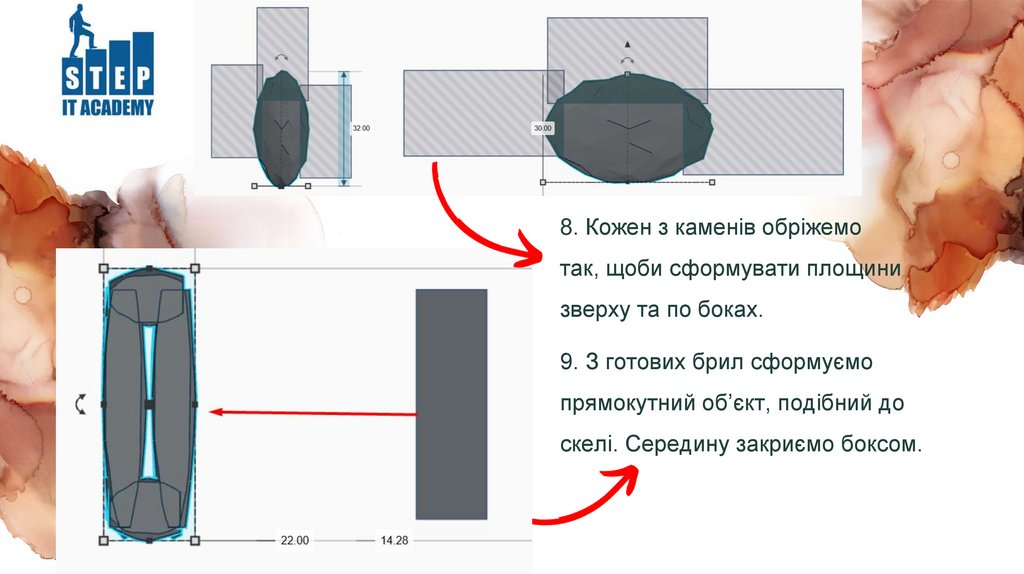 STEP
IT ACADEMY

32.00

30.00

8. Кожен з каменів обріжемо так, щоби сформувати площини зверху та по боках.

9. З готових брил сформуємо прямокутний об'єкт, подібний до скелі. Середину закриємо боксом.

22.00

14.28