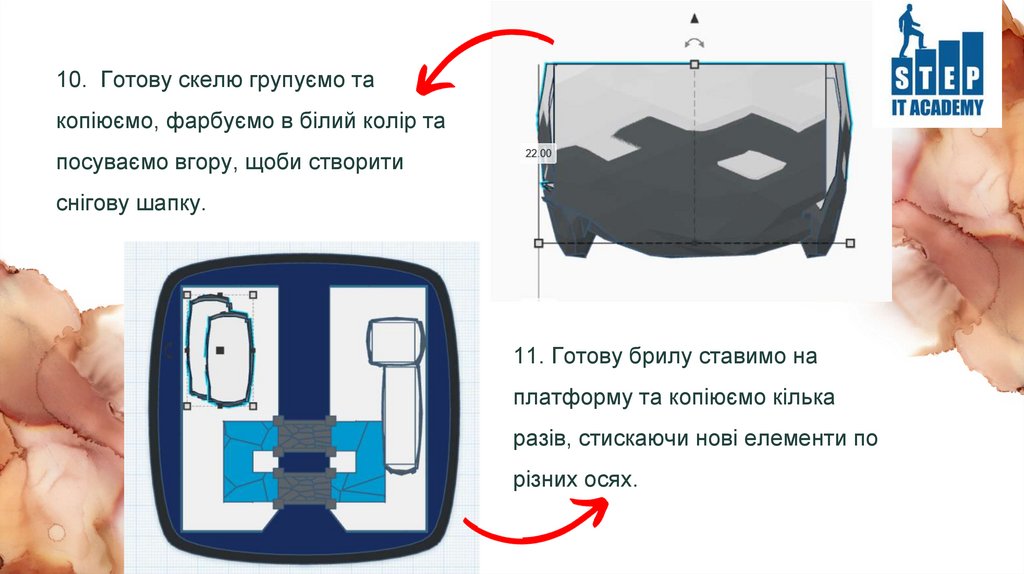 10. Готову скелю групуємо та копіюємо, фарбуємо в білий колір та посуваємо вгору, щоби створити снігову шапку.

22.00

STEP
IT ACADEMY

11. Готову брилу ставимо на платформу та копіюємо кілька разів, стискаючи нові елементи по різних осях.