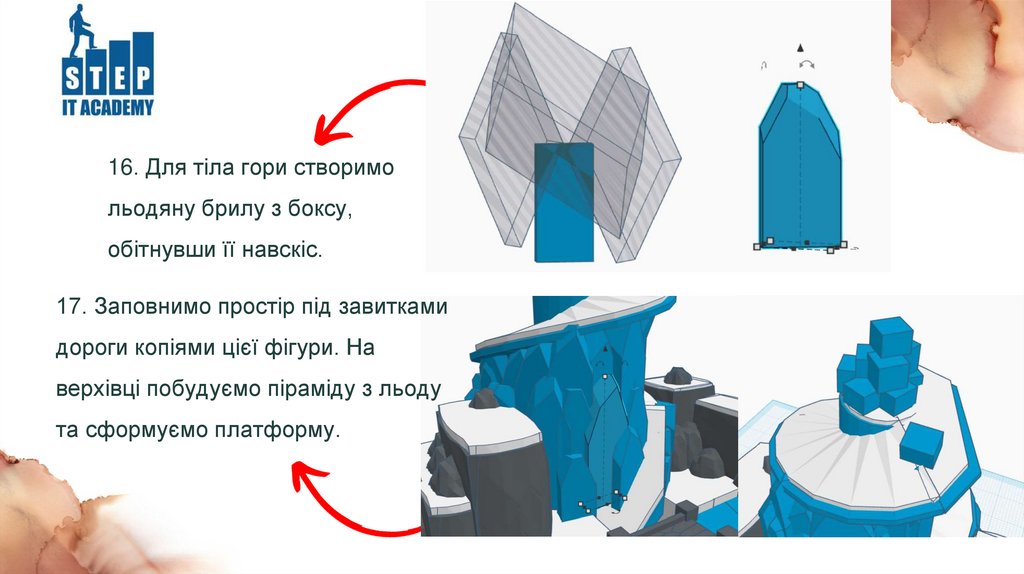 STEP
IT ACADEMY

16. Для тіла гори створимо льодяну брилу з боксу, обітнувши її навскіс.

17. Заповнимо простір під завитками дороги копіями цієї фігури. На верхівці побудуємо піраміду з льоду та сформуємо платформу.