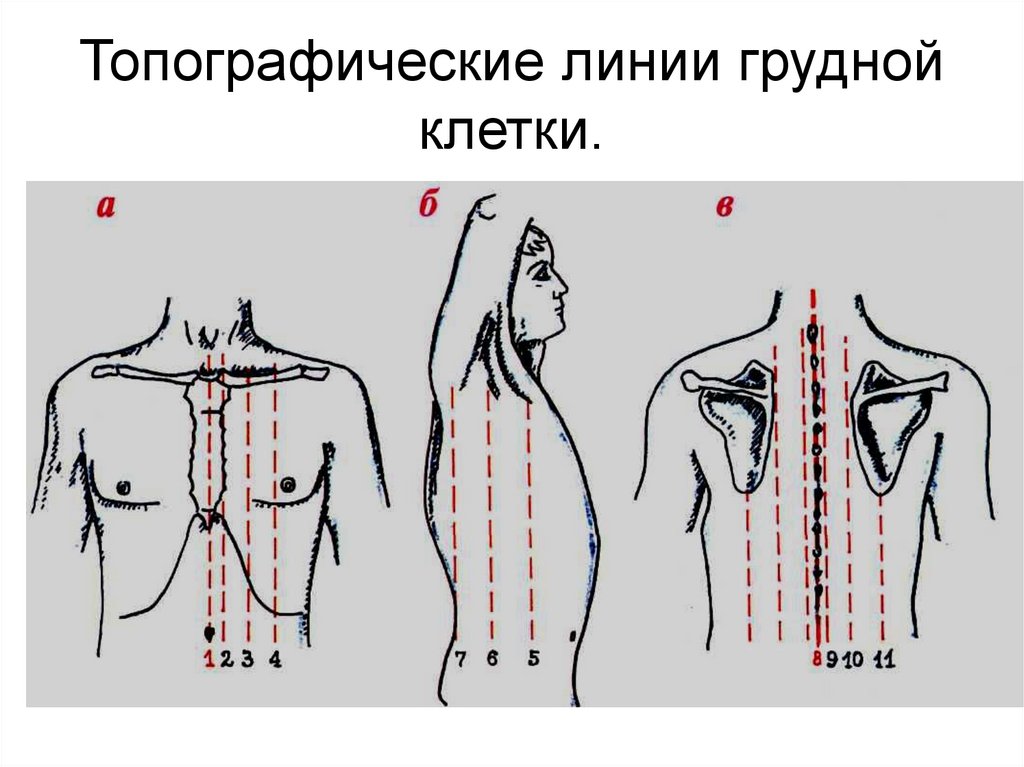 Топографические линии грудной клетки.

а

б

в

1 2 3 4

7 6 5

8 9 10 11