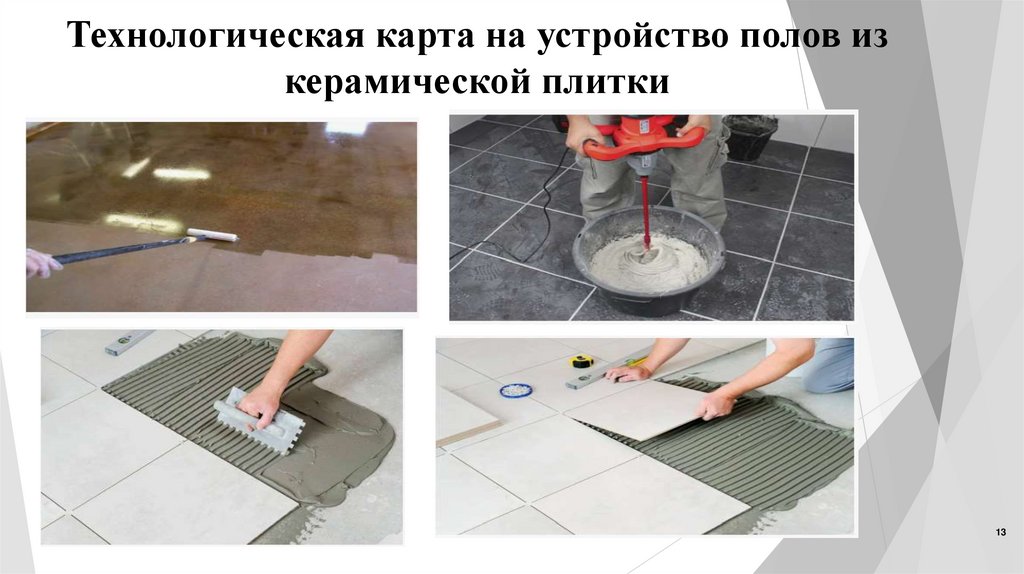 Технологическая карта на устройство полов из керамической плитки

13