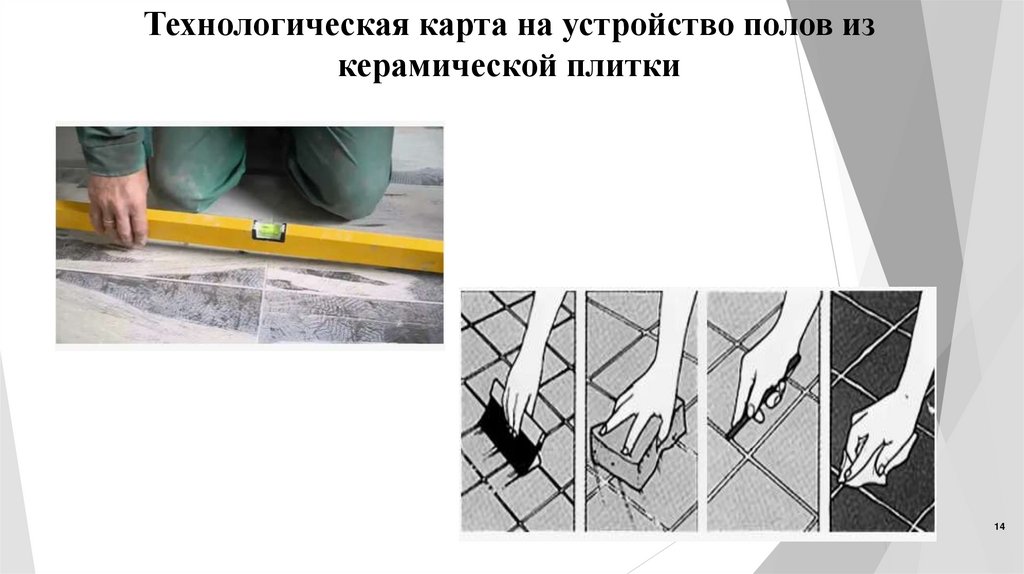 Технологическая карта на устройство полов из керамической плитки

14