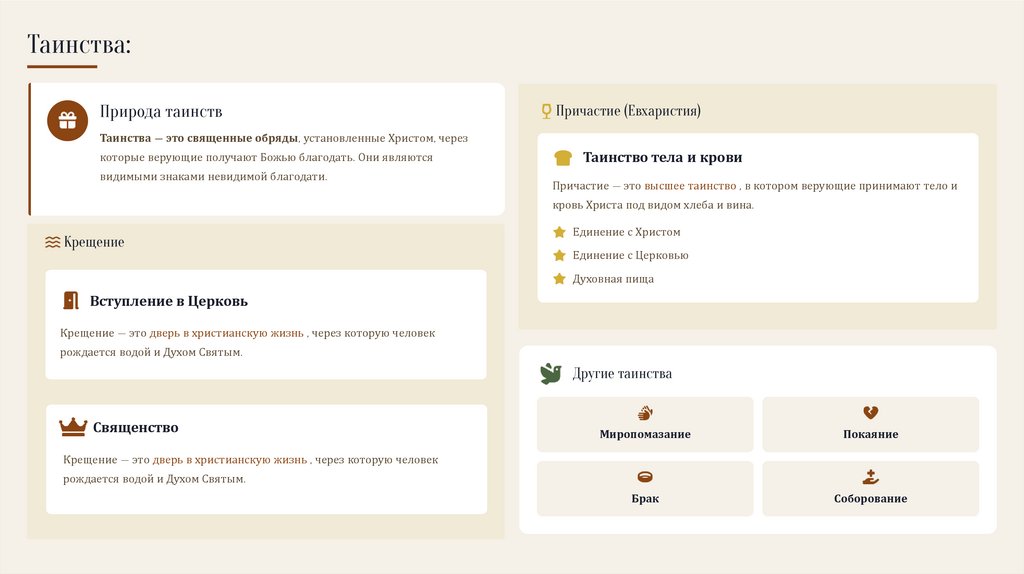 Таинства:

Природа таинств

Таинства — это священные обряды, установленные Христом, через которые верующие получают Божью благодать. Они являются видимыми знаками невидимой благодати.

Крещение

Вступление в Церковь

Крещение — это дверь в христианскую жизнь , через которую человек рождается водой и Духом Святым.

Священство

Крещение — это дверь в христианскую жизнь , через которую человек рождается водой и Духом Святым.

Причастие (Евхаристия)

Таинство тела и крови

Причастие — это высшее таинство , в котором верующие принимают тело и кровь Христа под видом хлеба и вина.

Единение с Христом

Единение с Церковью

Духовная пища

Другие таинства

Миропомазание

Покаяние

Брак

Соборование