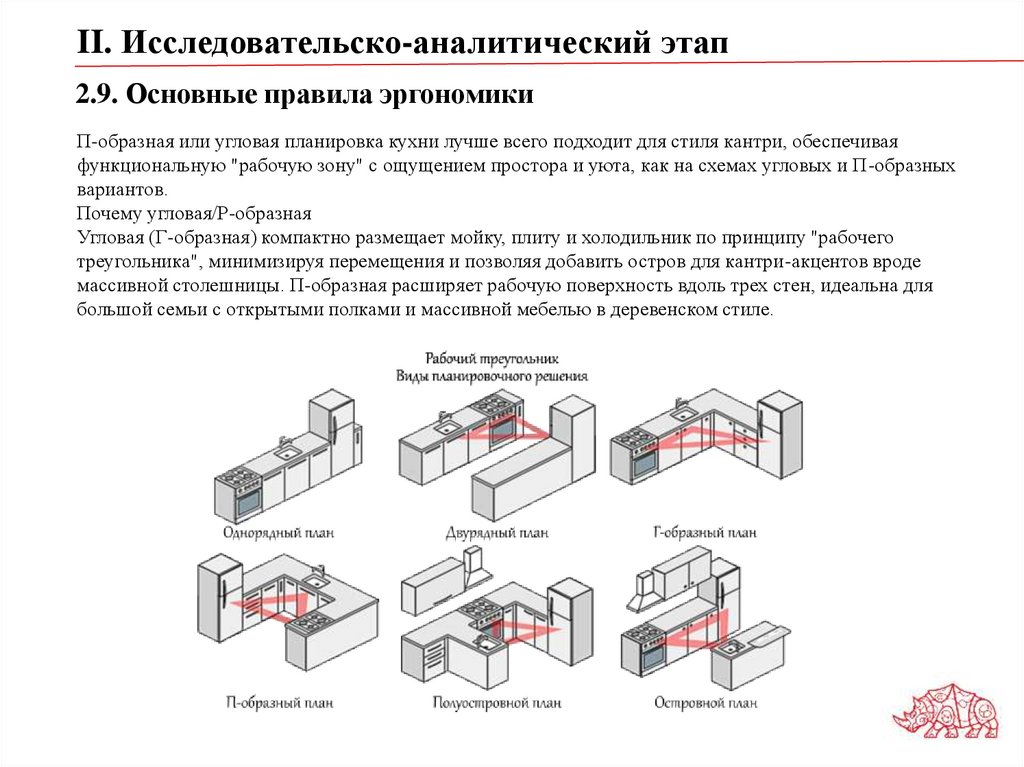 II. Исследовательско-аналитический этап

2.9. Основные правила эргономики

П-образная или угловая планировка кухни лучше всего подходит для стиля кантри, обеспечивая функциональную "рабочую зону" с ощущением простора и уюта, как на схемах угловых и П-образных вариантов.
Почему угловая/Р-образная
Угловая (Г-образная) компактно размещает мойку, плиту и холодильник по принципу "рабочего треугольника", минимизируя перемещения и позволяя добавить остров для кантри-акцентов вроде массивной столешницы. П-образная расширяет рабочую поверхность вдоль трех стен, идеальна для большой семьи с открытыми полками и массивной мебелью в деревенском стиле.

Рабочий треугольник
Виды планировочного решения

Однорядный план

Двурядный план

Г-образный план

П-образный план

Полуостровной план

Островной план