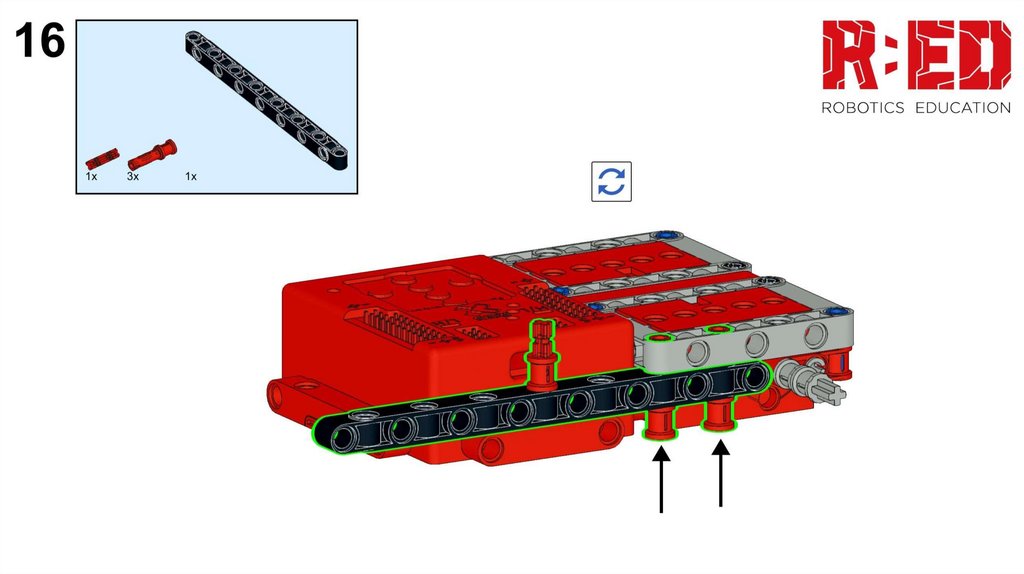 16

1x 3x 1x

R:ED
ROBOTICS EDUCATION