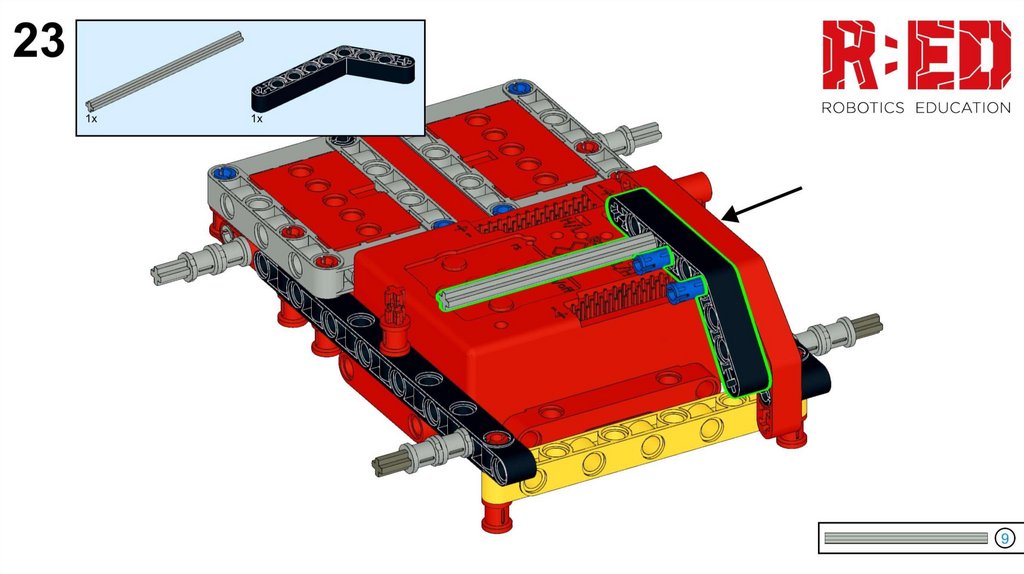 23

1x

1x

R:ED
ROBOTICS EDUCATION

9