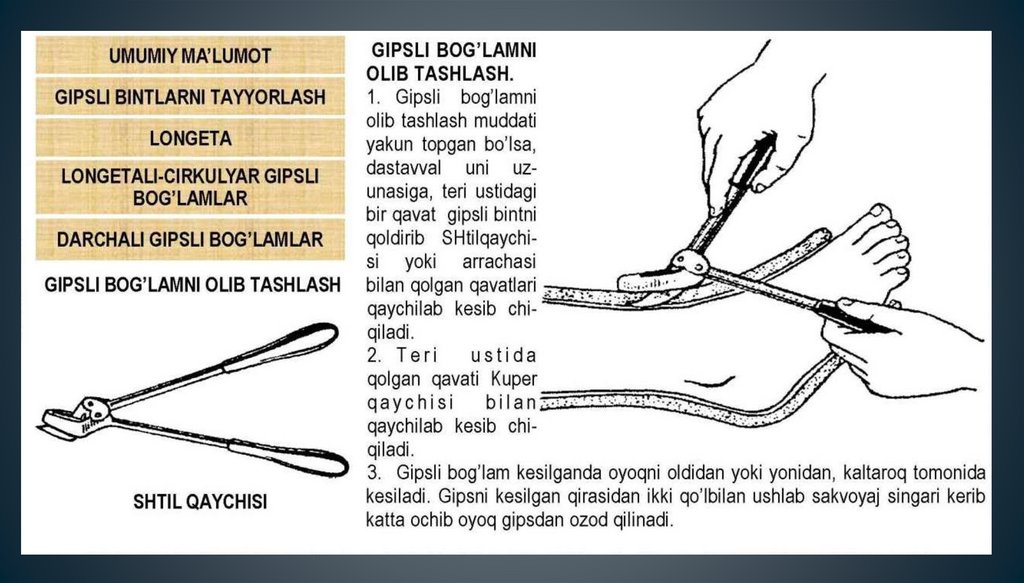 UMUMIY MA'LUMOT

GIPSLI BINTLARNI TAYYORLASH

LONGETA

LONGETALI-CIRKULYAR GIPSLI BOG'LAMLAR

DARCHALI GIPSLI BOG'LAMLAR

GIPSLI BOG'LAMNI OLIB TASHLASH

SHTIL QAYCHISI

GIPSLI BOG'LAMNI OLIB TASHLASH.

1. Gipsli bog'lamni olib tashlash muddati yakun topgan bo'lsa, dastavval uni uzunasiga, teri ustidagi bir qavat gipsli bintni qoldirib SHtilqaychisi yoki arrachasi bilan qolgan qavatlari qaychilab kesib chiqiladi.

2. Teri ustida qolgan qavati Kuper qaychisi bilan qaychilab kesib chiqiladi.

3. Gipsli bog'lam kesilganda oyoqni oldidan yoki yonidan, kaltaroq tomonida kesiladi. Gipsni kesilgan qirasidan ikki qo'lbilan ushlab sakvoyaj singari kerib katta ochib oyoq gipsdan ozod qilinadi.