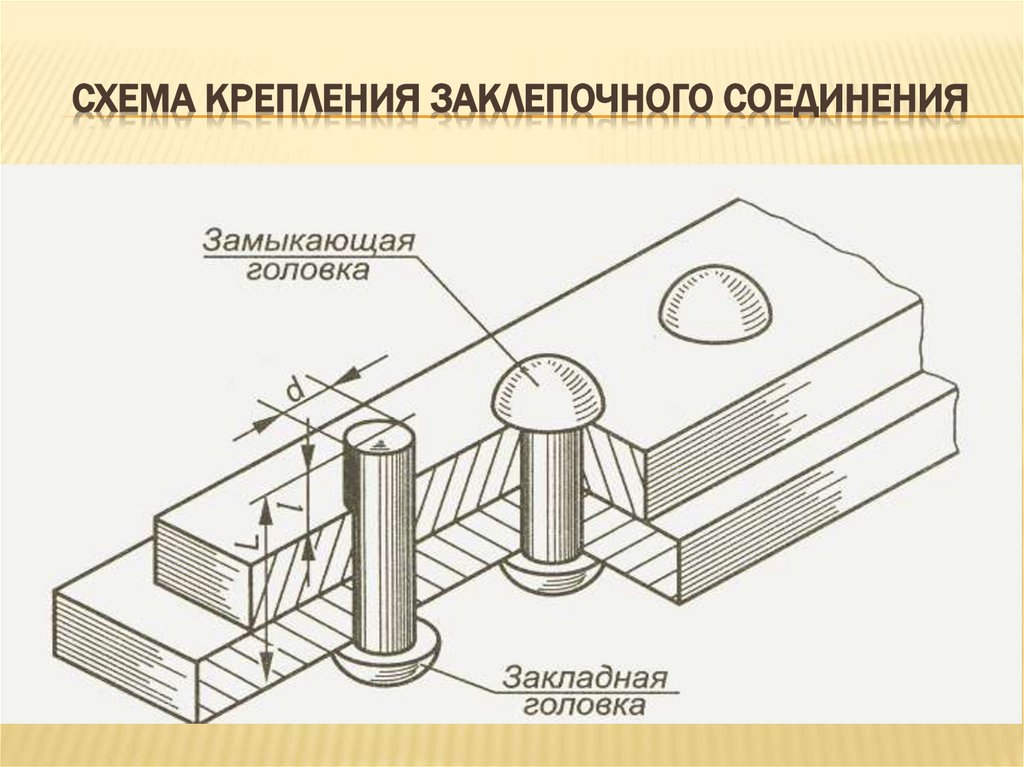 СХЕМА КРЕПЛЕНИЯ ЗАКЛЕПОЧНОГО СОЕДИНЕНИЯ

Замыкающая головка

d

l

L

Закладная головка