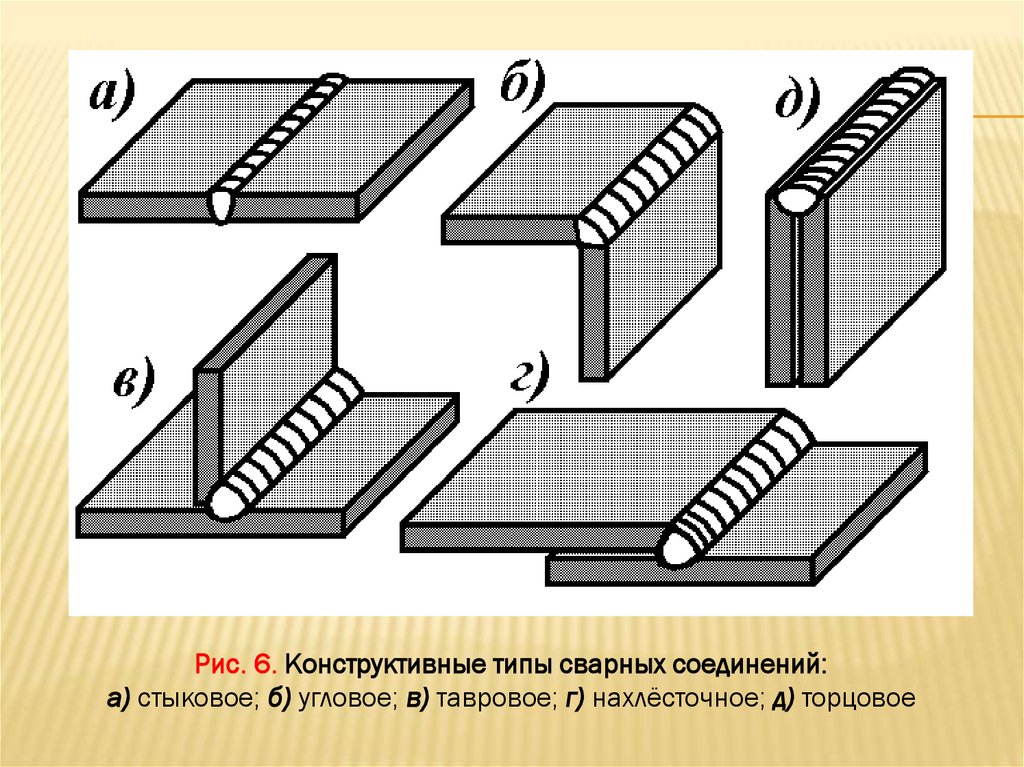 а)

б)

д)

в)

г)

Рис. 6. Конструктивные типы сварных соединений:
а) стыковое; б) угловое; в) тавровое; г) нахлёсточное; д) торцовое