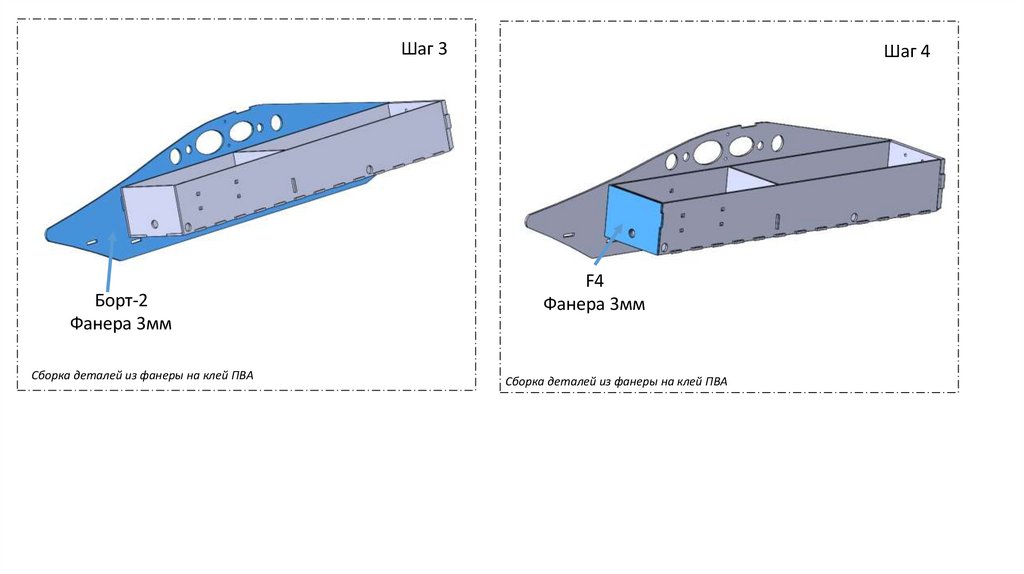 Шаг 3

Борт-2
Фанера 3мм

Сборка деталей из фанеры на клей ПВА

Шаг 4

F4
Фанера 3мм

Сборка деталей из фанеры на клей ПВА