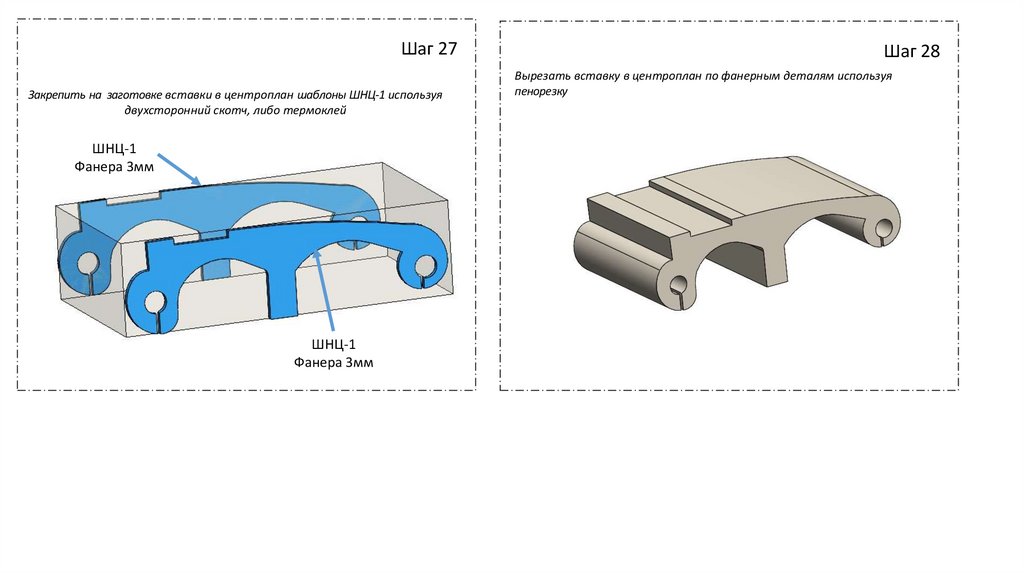 Шаг 27

Закрепить на заготовке вставки в центроплан шаблоны ШНЦ-1 используя двухсторонний скотч, либо термоклей

ШНЦ-1
Фанера 3мм

ШНЦ-1
Фанера 3мм

Шаг 28

Вырезать вставку в центроплан по фанерным деталям используя пенорезку