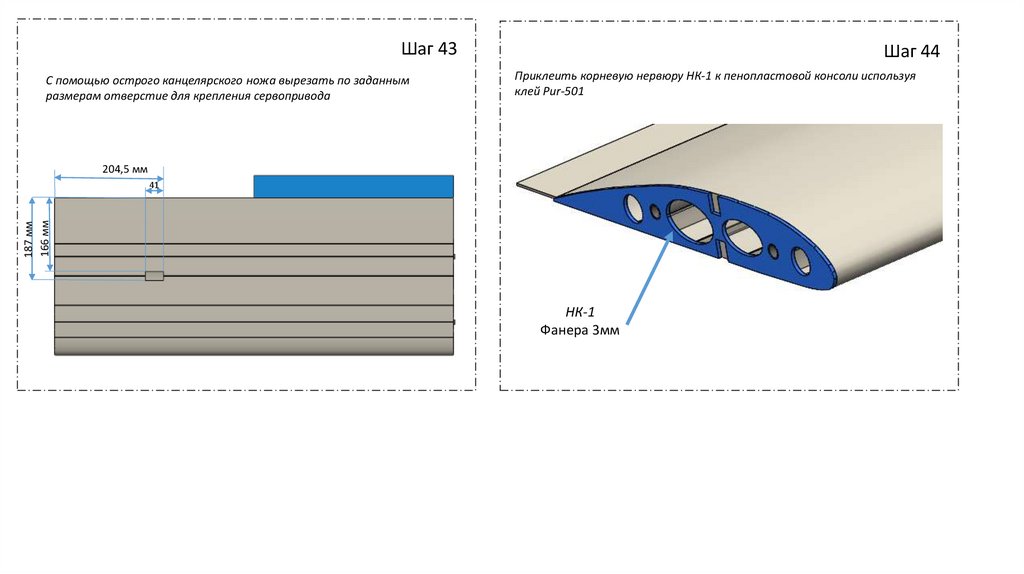 Шаг 43

С помощью острого канцелярского ножа вырезать по заданным размерам отверстие для крепления сервопривода

204,5 мм

41

187 мм

166 мм

Шаг 44

Приклеить корневую нервюру НК-1 к пенопластовой консоли используя клей Pur-501

НК-1
Фанера 3мм