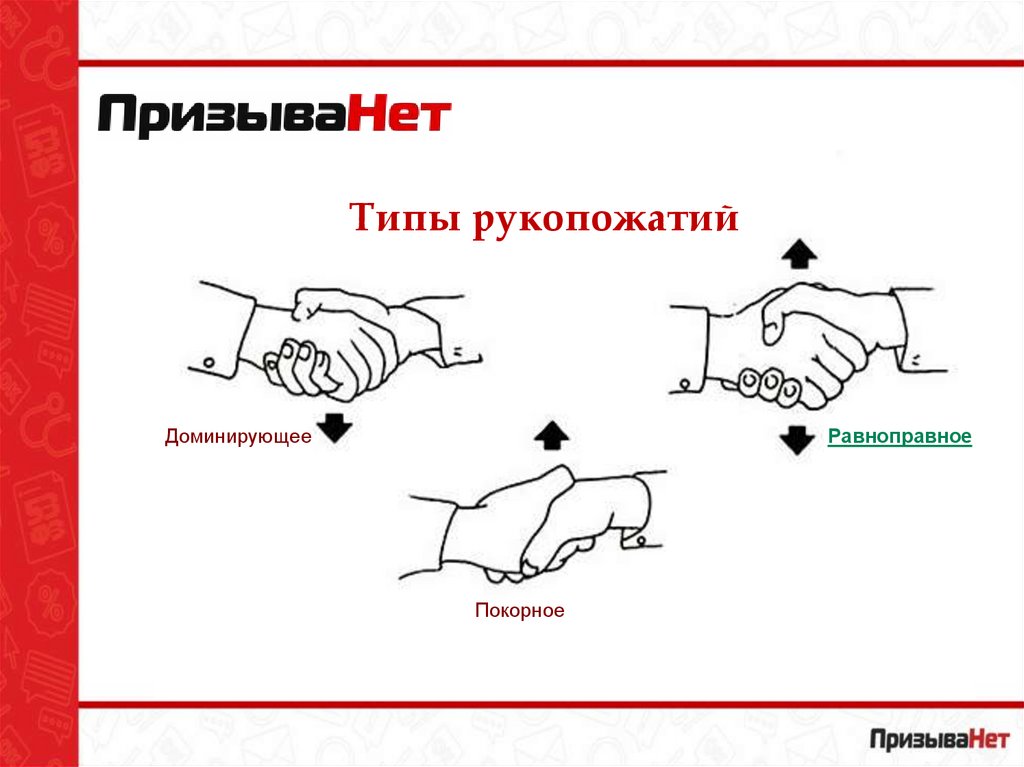 ПризываНет

Типы рукопожатий

Доминирующее

Равноправное

Покорное

ПризываНет