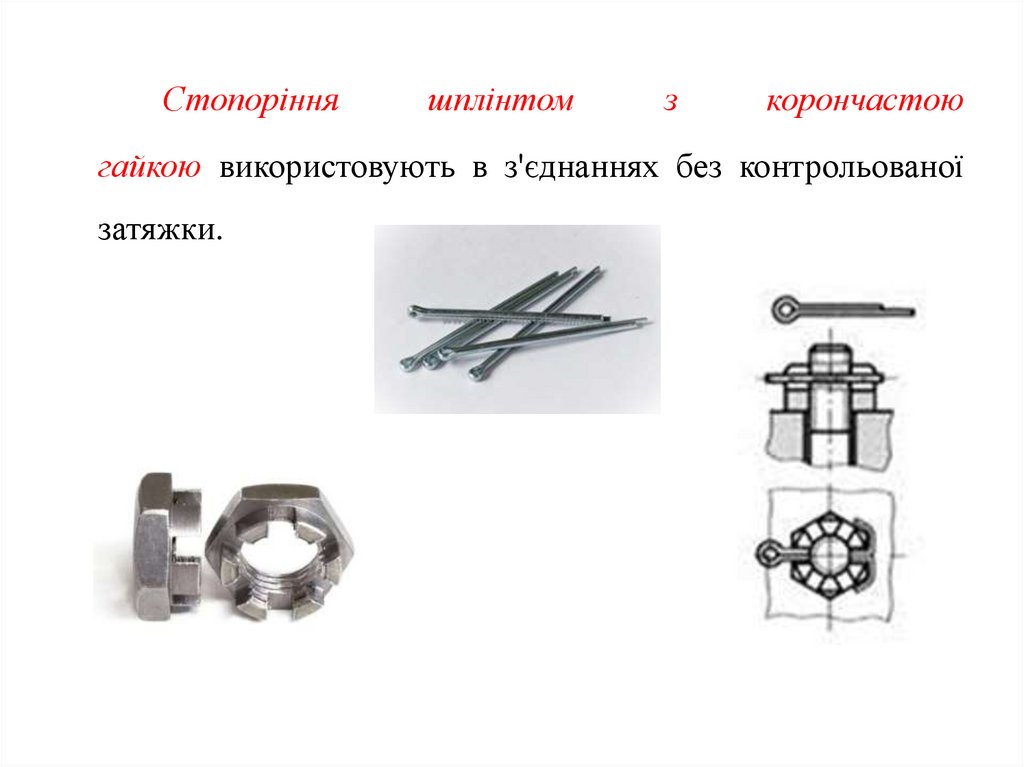 Стопоріння шплінтом з корончастою гайкою використовують в з'єднаннях без контрольованої затяжки.