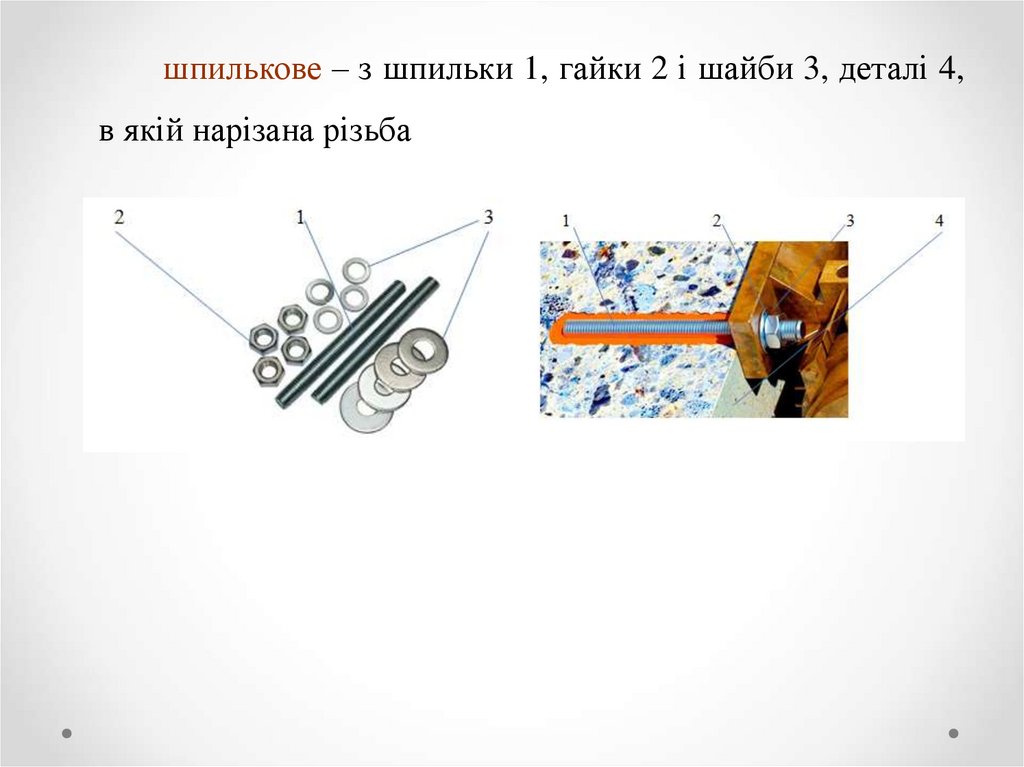 шпилькове – з шпильки 1, гайки 2 і шайби 3, деталі 4, в якій нарізана різьба

2 1 3

1 2 3 4