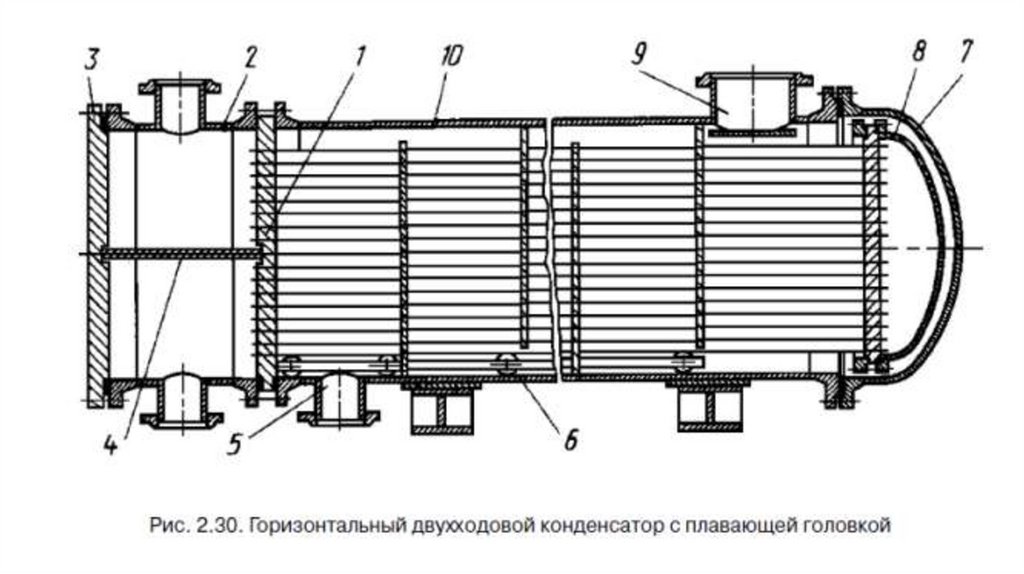 3
2
1
10
9
8
7
4
5
6

Рис. 2.30. Горизонтальный двухходовой конденсатор с плавающей головкой