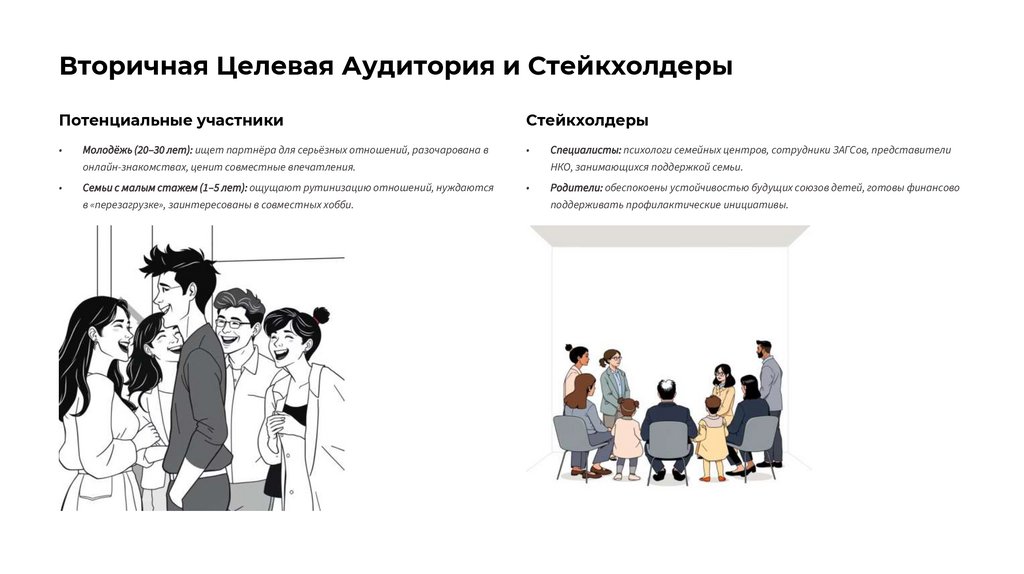 Вторичная Целевая Аудитория и Стейкхолдеры

Потенциальные участники

• Молодёжь (20–30 лет): ищет партнёра для серьёзных отношений, разочарована в онлайн-знакомствах, ценит совместные впечатления.

• Семьи с малым стажем (1–5 лет): ощущают рутинизацию отношений, нуждаются в «перезагрузке», заинтересованы в совместных хобби.

Стейкхолдеры

• Специалисты: психологи семейных центров, сотрудники ЗАГСов, представители НКО, занимающихся поддержкой семьи.

• Родители: обеспокоены устойчивостью будущих союзов детей, готовы финансово поддерживать профилактические инициативы.