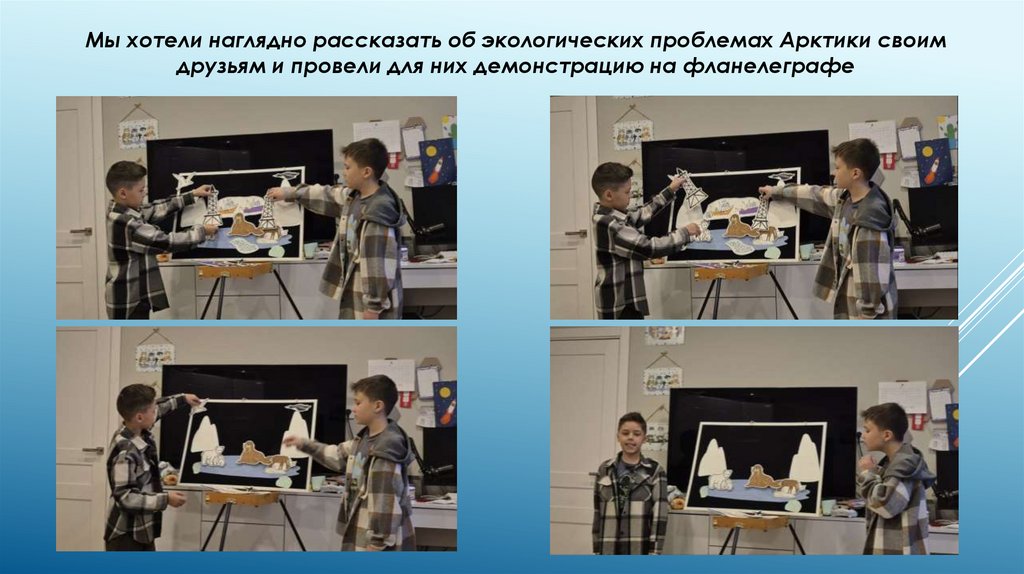 Мы хотели наглядно рассказать об экологических проблемах Арктики своим друзьям и провели для них демонстрацию на фланелеграфе