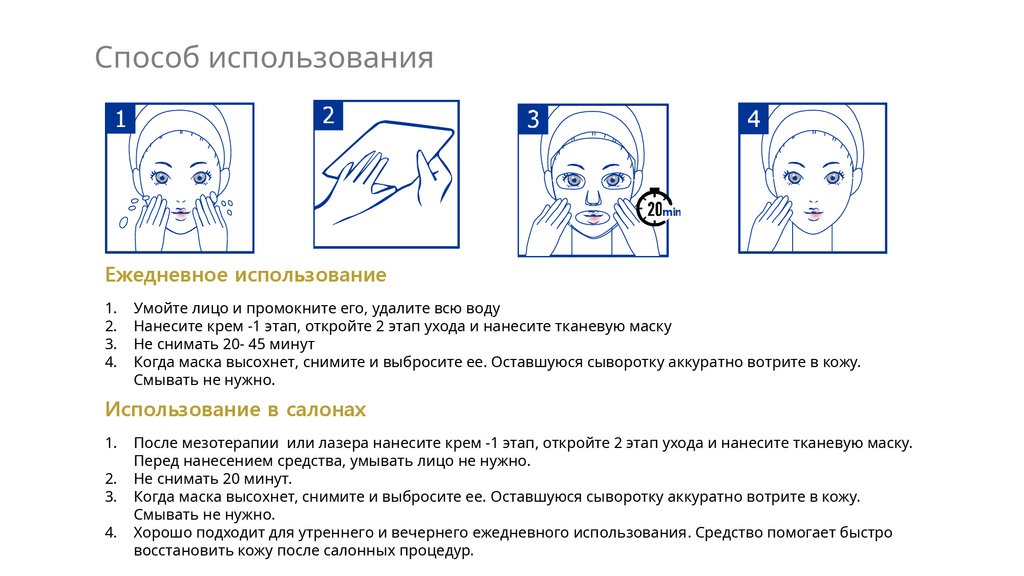 Способ использования

1

2

3

20 min

4

Ежедневное использование

1. Умойте лицо и промокните его, удалите всю воду
2. Нанесите крем -1 этап, откройте 2 этап ухода и нанесите тканевую маску
3. Не снимать 20- 45 минут
4. Когда маска высохнет, снимите и выбросите ее. Оставшуюся сыворотку аккуратно вотрите в кожу. Смывать не нужно.

Использование в салонах

1. После мезотерапии или лазера нанесите крем -1 этап, откройте 2 этап ухода и нанесите тканевую маску. Перед нанесением средства, умывать лицо не нужно.
2. Не снимать 20 минут.
3. Когда маска высохнет, снимите и выбросите ее. Оставшуюся сыворотку аккуратно вотрите в кожу. Смывать не нужно.
4. Хорошо подходит для утреннего и вечернего ежедневного использования. Средство помогает быстро восстановить кожу после салонных процедур.