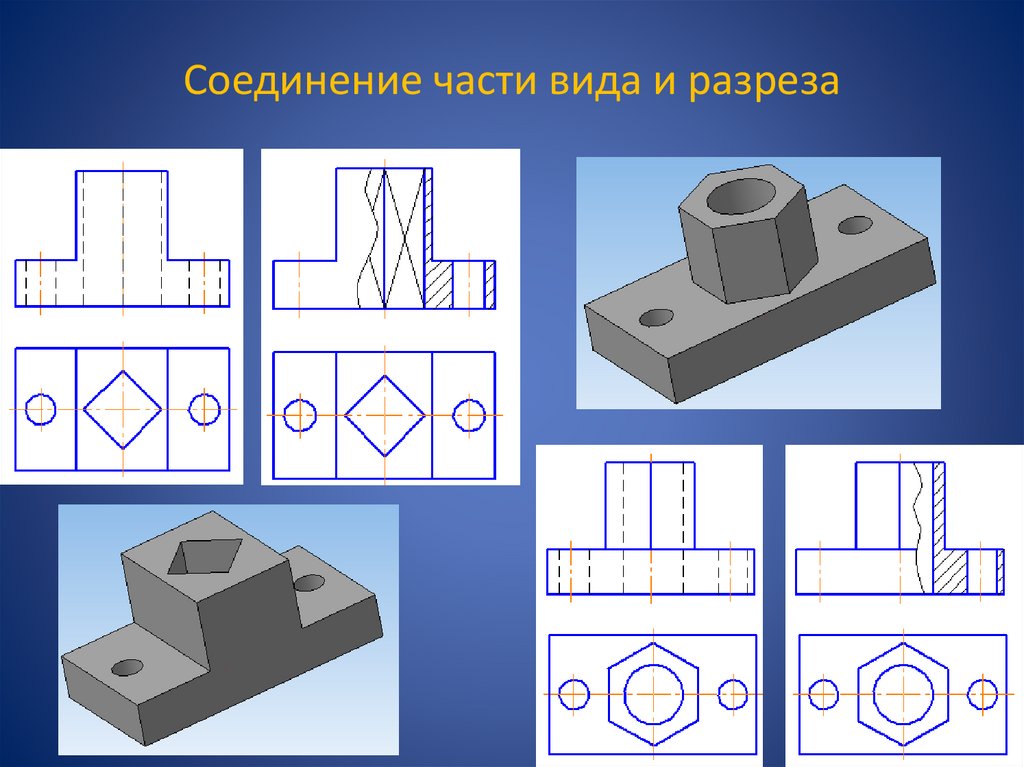 Соединение части вида и разреза