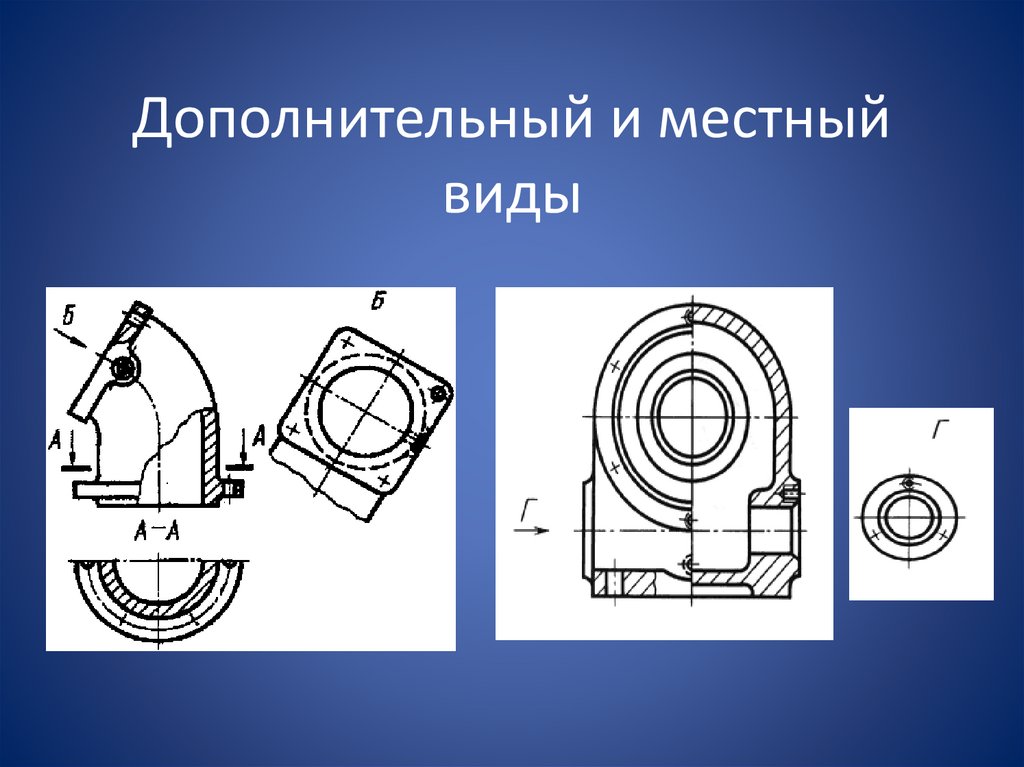 Дополнительный и местный виды

Б

Б

А

А

А–А

Г

Г