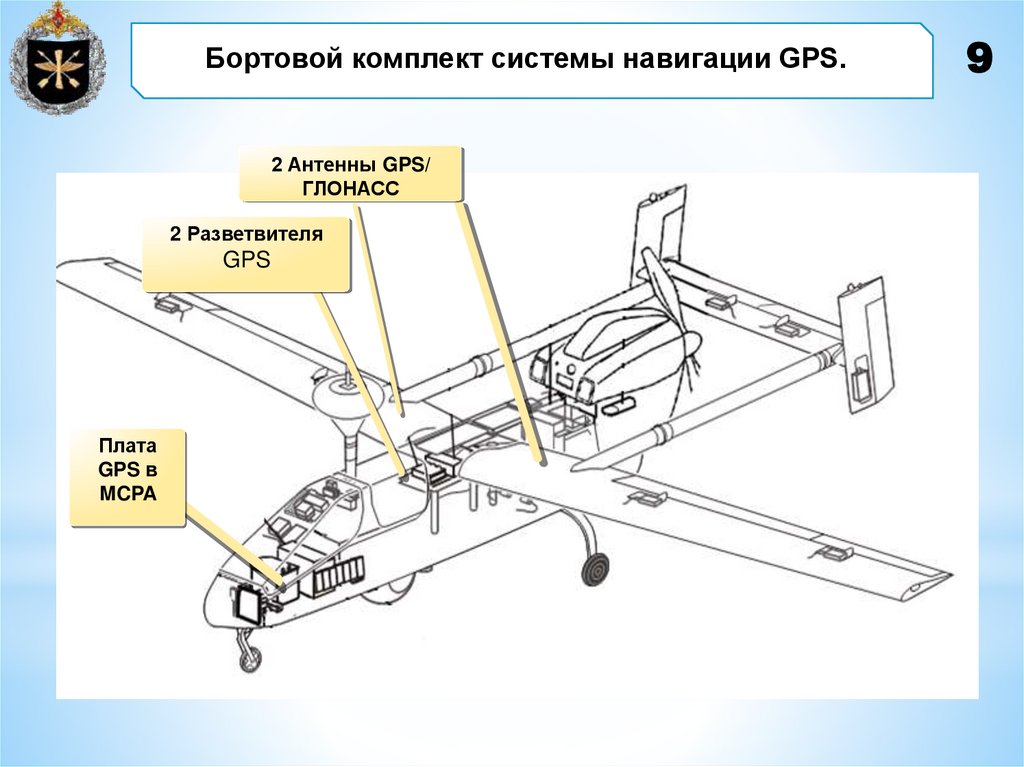 Бортовой комплект системы навигации GPS.

9

2 Антенны GPS/ ГЛОНАСС

2 Разветвителя GPS

Плата GPS в МСРА