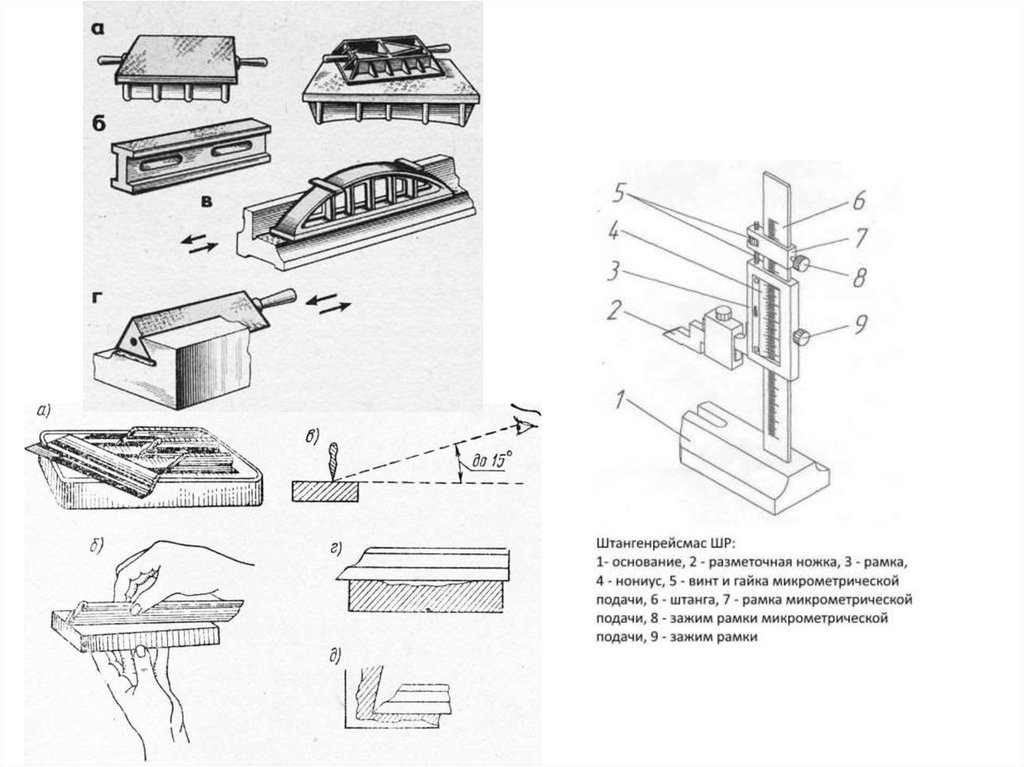 а
б
в
г
а)
в)
до 15°
б)
г)
д)
5
4
3
2
1
6
7
8
9
Штангенрейсмас ШР:
1- основание, 2 - разметочная ножка, 3 - рамка, 4 - нониус, 5 - винт и гайка микрометрической подачи, 6 - штанга, 7 - рамка микрометрической подачи, 8 - зажим рамки микрометрической подачи, 9 - зажим рамки