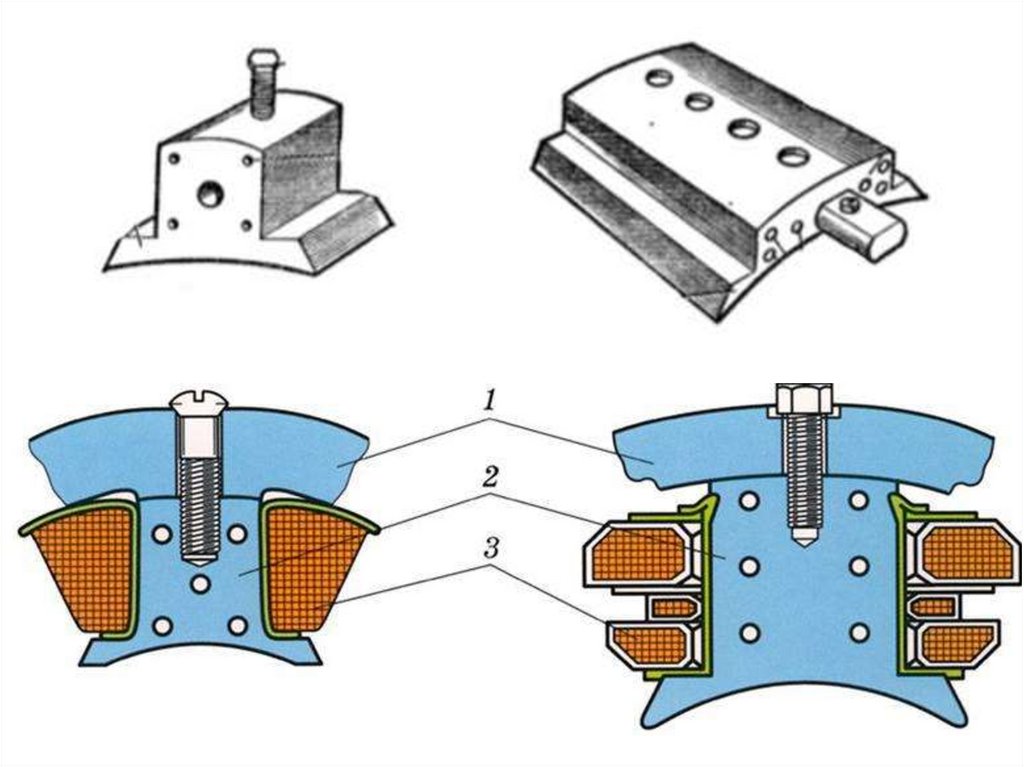 1
2
3