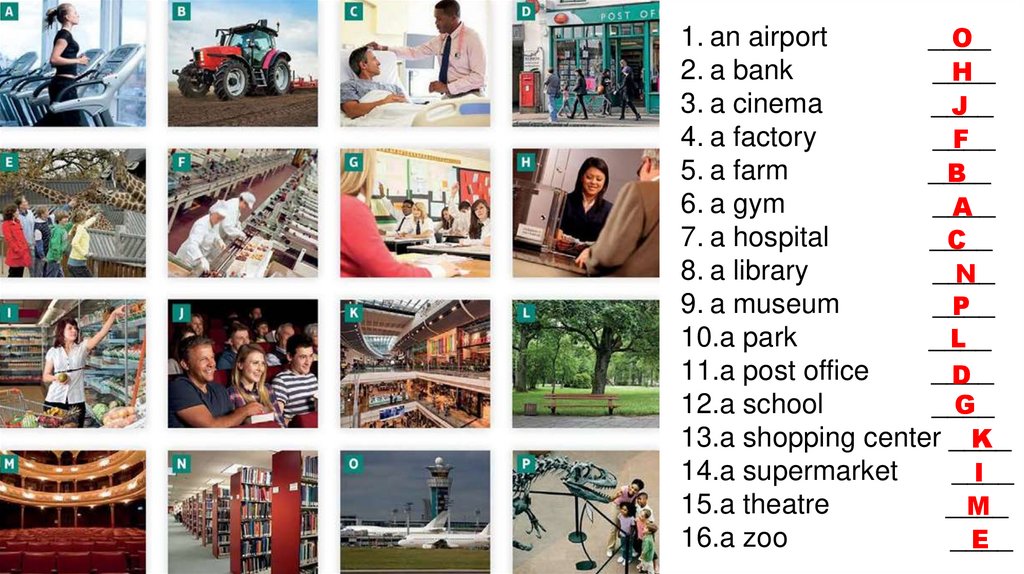 A B C D
POST OF

E F G H

I J K L

M N O P

1. an airport O
2. a bank H
3. a cinema J
4. a factory F
5. a farm B
6. a gym A
7. a hospital C
8. a library N
9. a museum P
10.a park L
11.a post office D
12.a school G
13.a shopping center K
14.a supermarket I
15.a theatre M
16.a zoo E