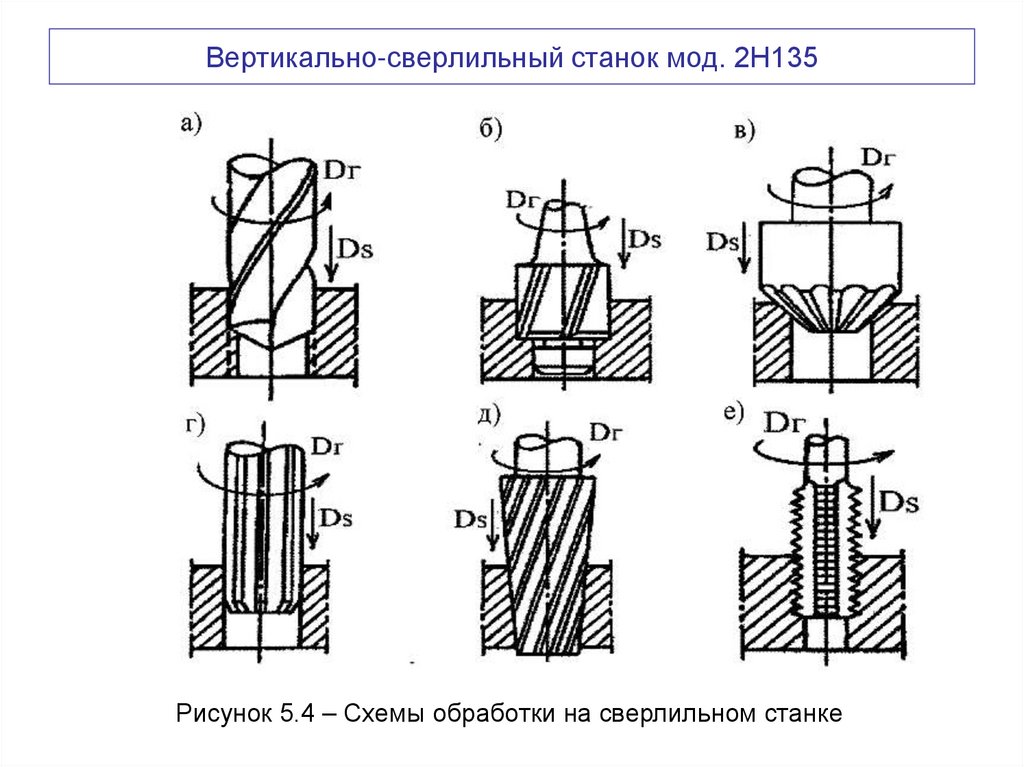 Вертикально-сверлильный станок мод. 2Н135

а)
Dг
Ds

б)
Dг
Ds

в)
Dг
Ds

г)
Dг
Ds

д)
Dг
Ds

е)
Dг
Ds

Рисунок 5.4 – Схемы обработки на сверлильном станке