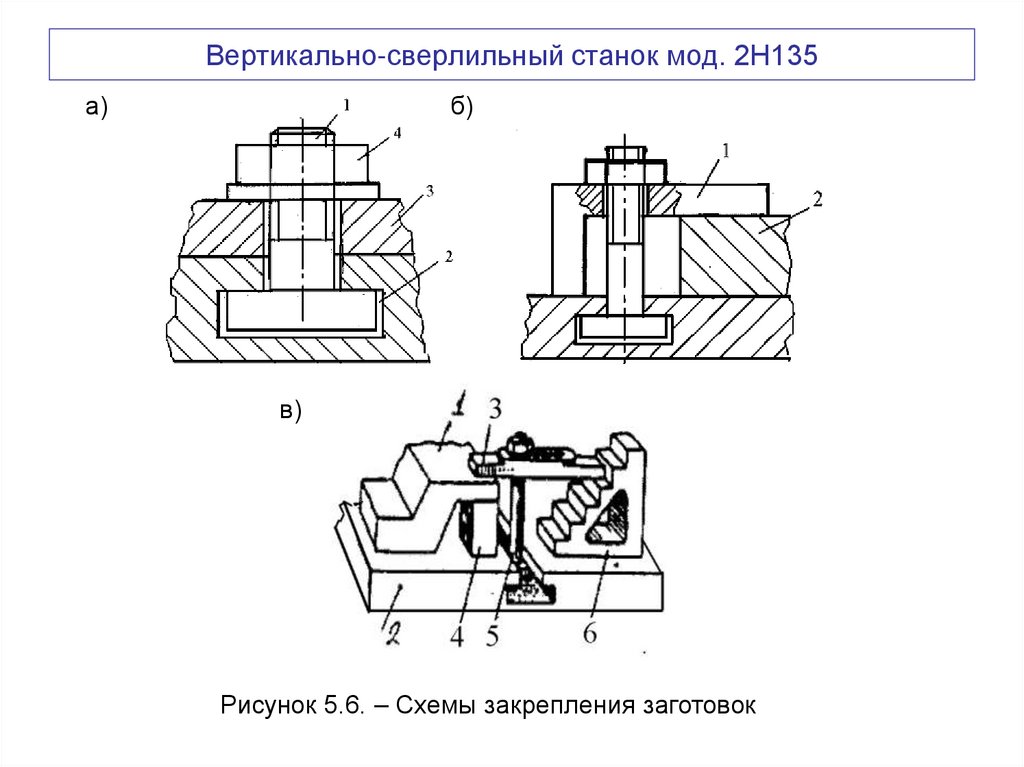 Вертикально-сверлильный станок мод. 2Н135

а)

1

4

3

2

б)

1

2

в)

1

3

2

4

5

6

Рисунок 5.6. – Схемы закрепления заготовок