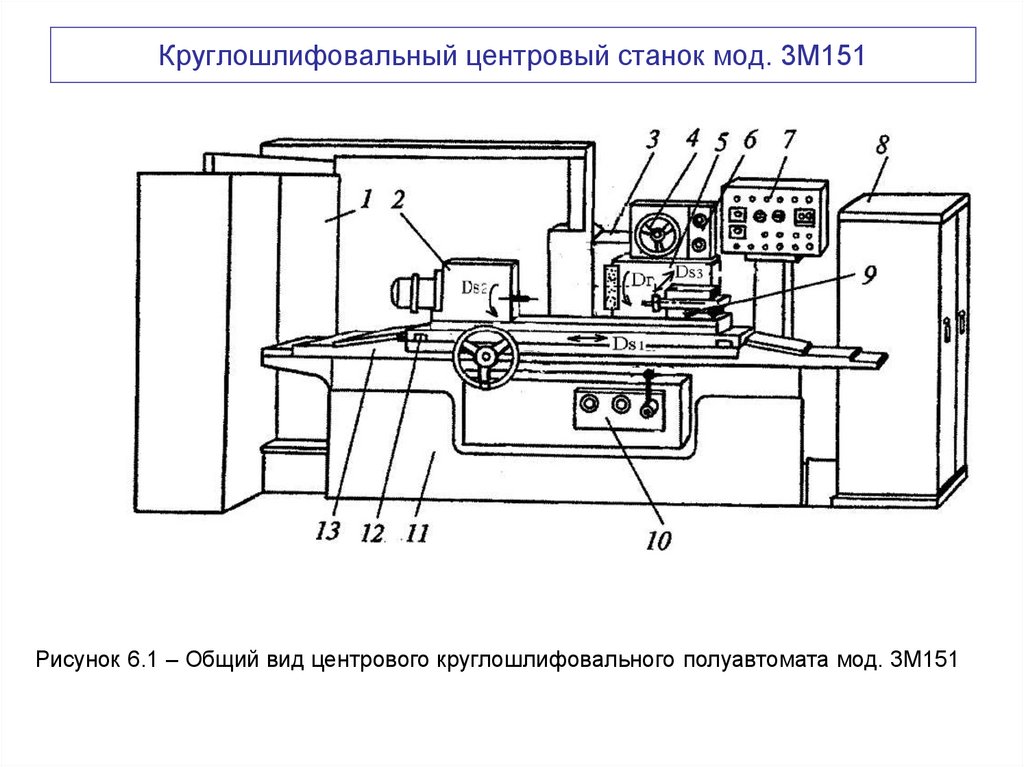 Круглошлифовальный центровый станок мод. 3М151

1
2
3
4
5
6
7
8
9
Ds2
Dr
Ds3
Ds1
13
12
11
10

Рисунок 6.1 – Общий вид центрового круглошлифовального полуавтомата мод. 3М151