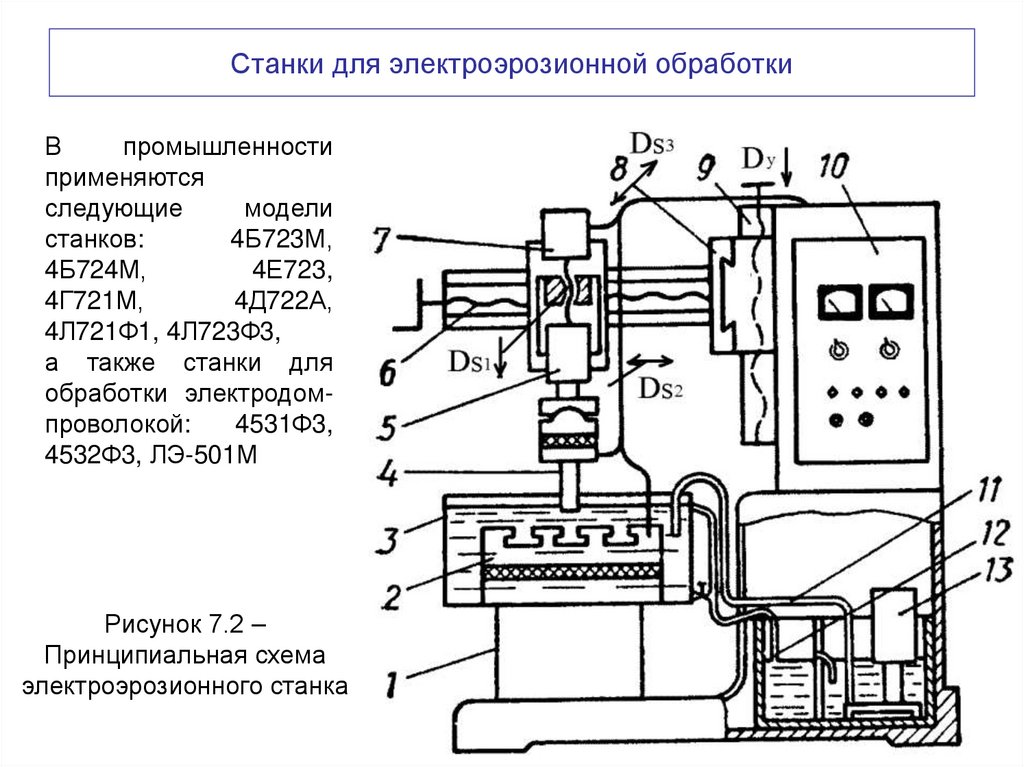 Станки для электроэрозионной обработки

В промышленности применяются следующие модели станков: 4Б723М, 4Б724М, 4Е723, 4Г721М, 4Д722А, 4Л721Ф1, 4Л723Ф3, а также станки для обработки электродом-проволокой: 4531Ф3, 4532Ф3, ЛЭ-501М

Рисунок 7.2 – Принципиальная схема электроэрозионного станка

$D_{S3}$
8
9
$D_y$
10
7
6
$D_{S1}$
$D_{S2}$
5
4
3
2
1
11
12
13