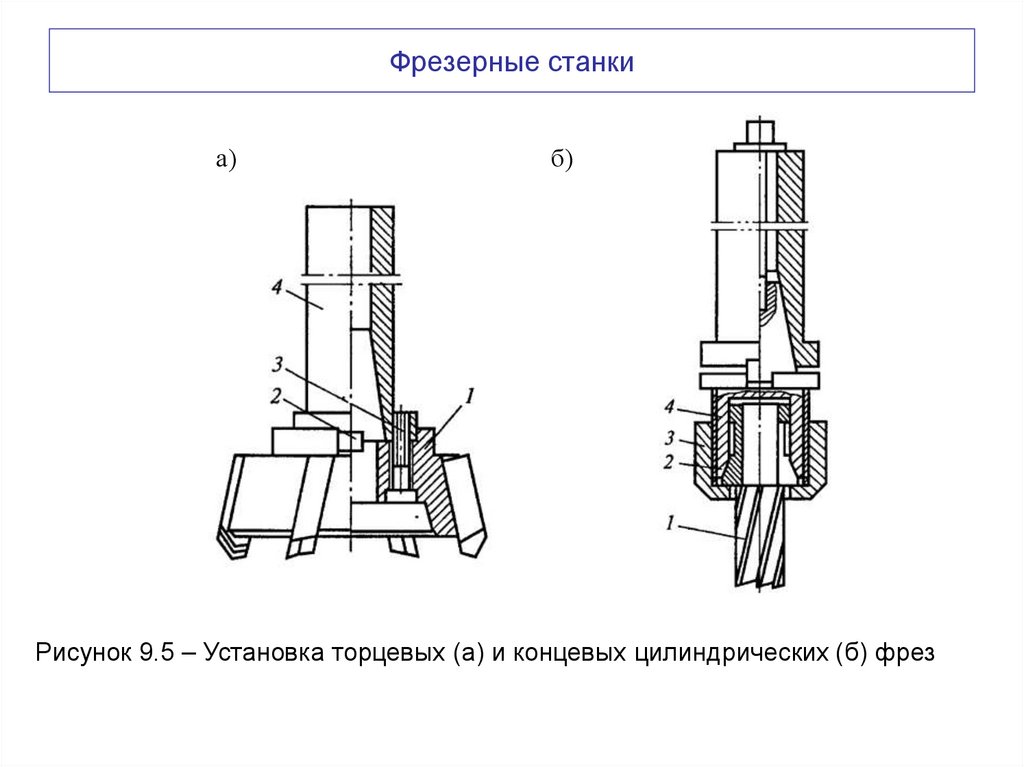 Фрезерные станки

а)

б)

4

3

2

1

4

3

2

1

Рисунок 9.5 – Установка торцевых (а) и концевых цилиндрических (б) фрез