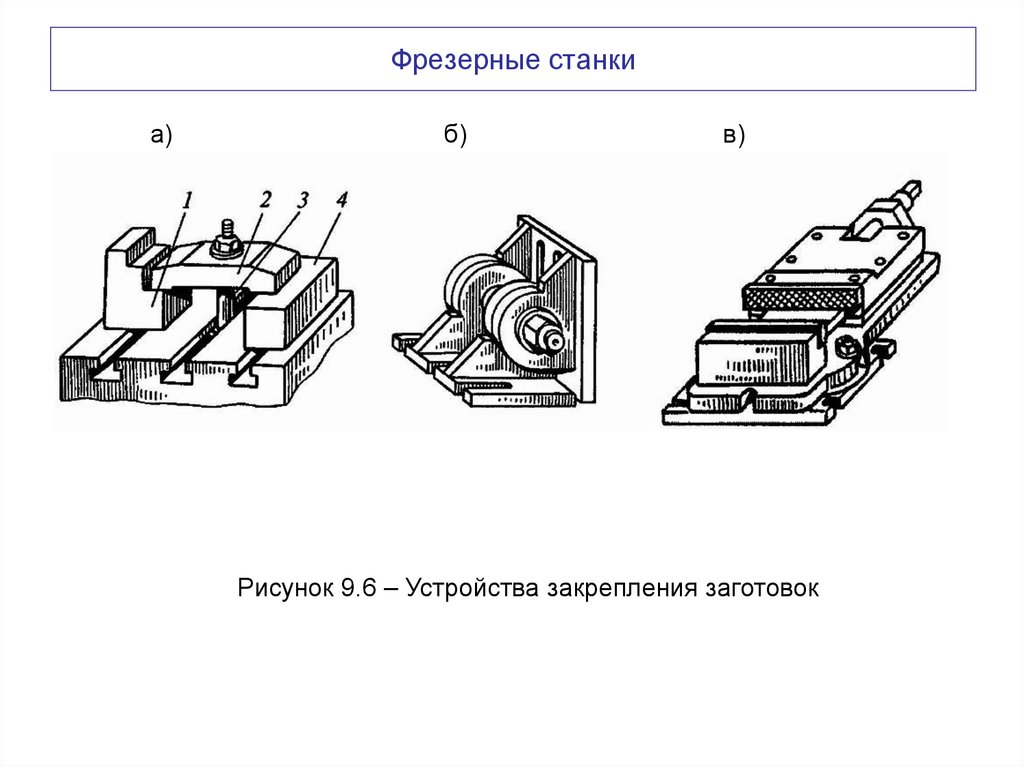 Фрезерные станки

а)

б)

в)

1 2 3 4

Рисунок 9.6 – Устройства закрепления заготовок