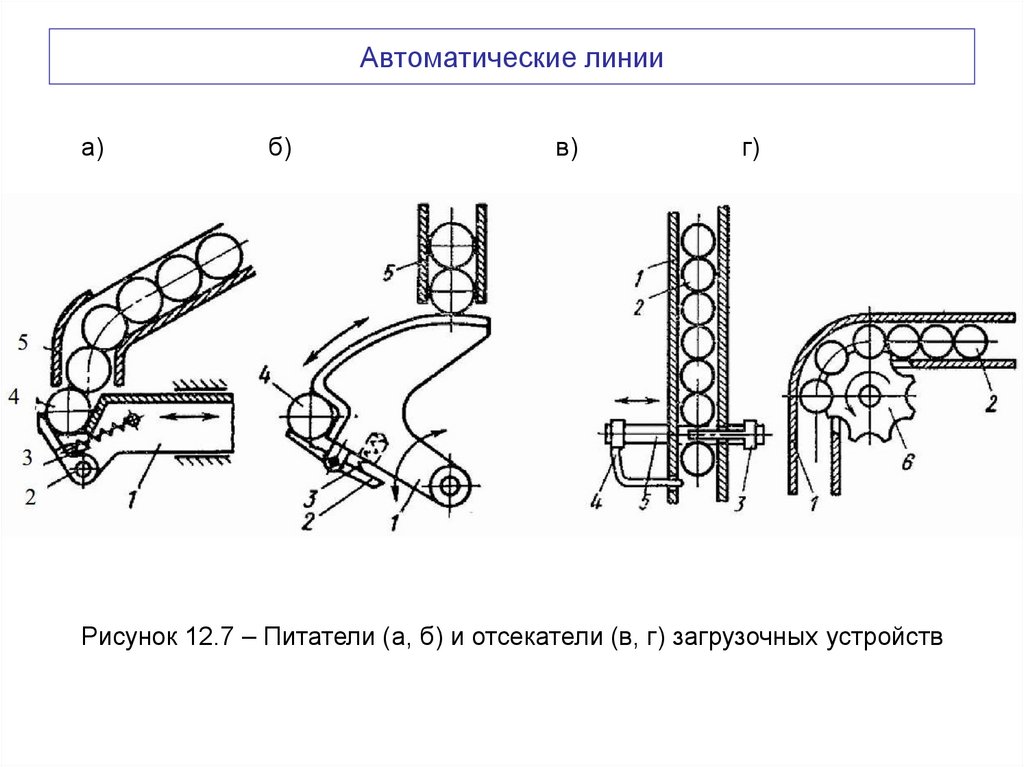 Автоматические линии

а)

б)

в)

г)

5
4
3
2
1

5
4
3
2
1

1
2
4
5
3

2
6
1

Рисунок 12.7 – Питатели (а, б) и отсекатели (в, г) загрузочных устройств