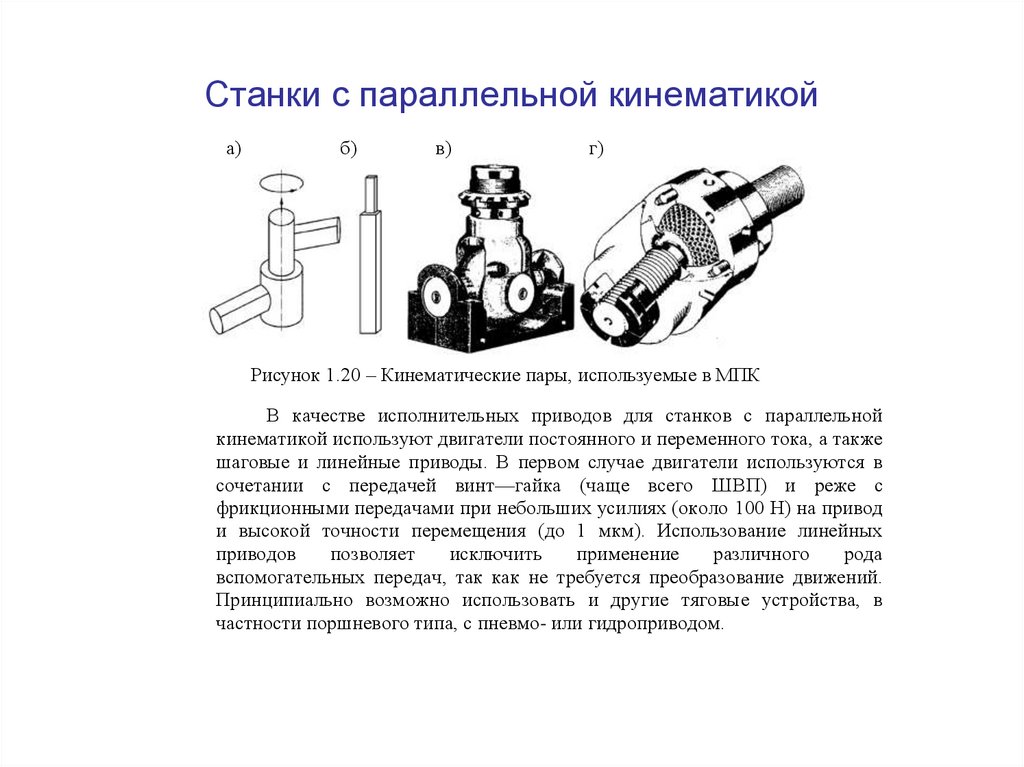 Станки с параллельной кинематикой

а)

б)

в)

г)

Рисунок 1.20 – Кинематические пары, используемые в МПК

В качестве исполнительных приводов для станков с параллельной кинематикой используют двигатели постоянного и переменного тока, а также шаговые и линейные приводы. В первом случае двигатели используются в сочетании с передачей винт—гайка (чаще всего ШВП) и реже с фрикционными передачами при небольших усилиях (около 100 Н) на привод и высокой точности перемещения (до 1 мкм). Использование линейных приводов позволяет исключить применение различного рода вспомогательных передач, так как не требуется преобразование движений. Принципиально возможно использовать и другие тяговые устройства, в частности поршневого типа, с пневмо- или гидроприводом.